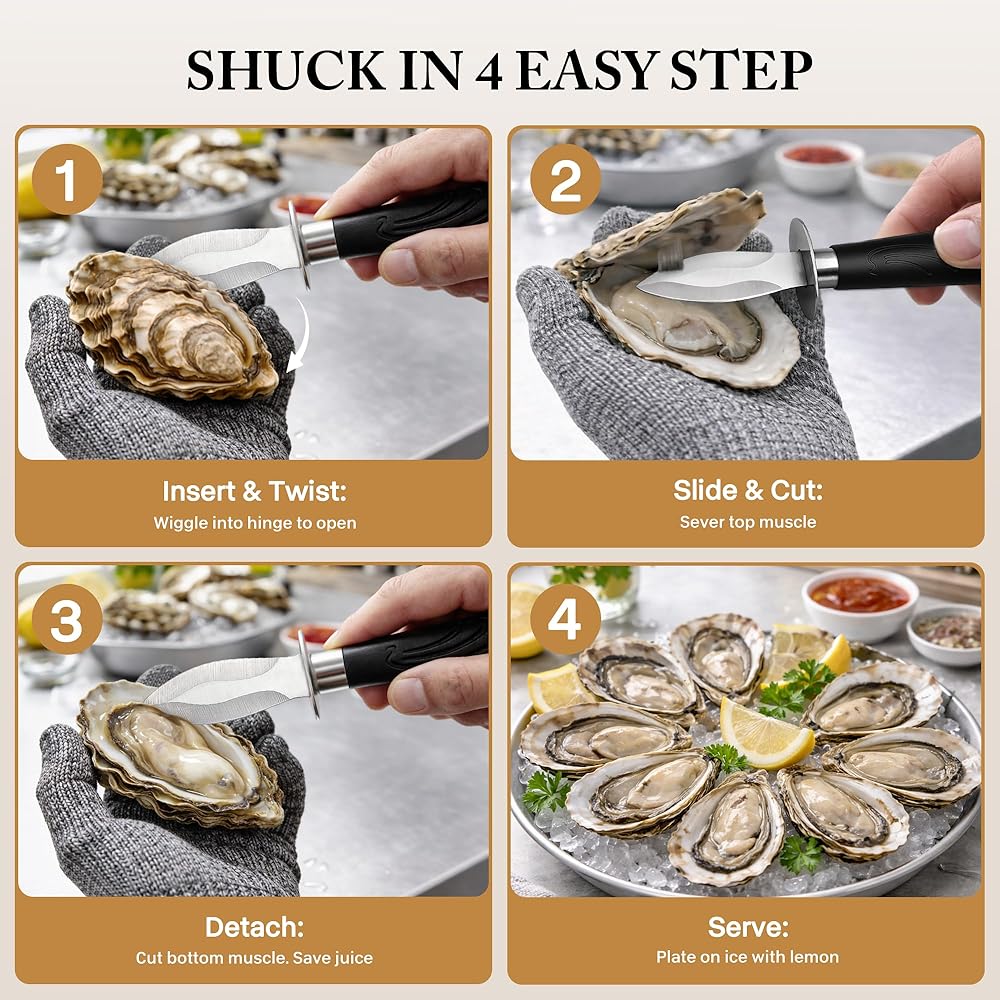 SHUCK IN 4 EASY STEP

1

Insert & Twist:
Wiggle into hinge to open

2

Slide & Cut:
Sever top muscle

3

Detach:
Cut bottom muscle. Save juice

4

Serve:
Plate on ice with lemon