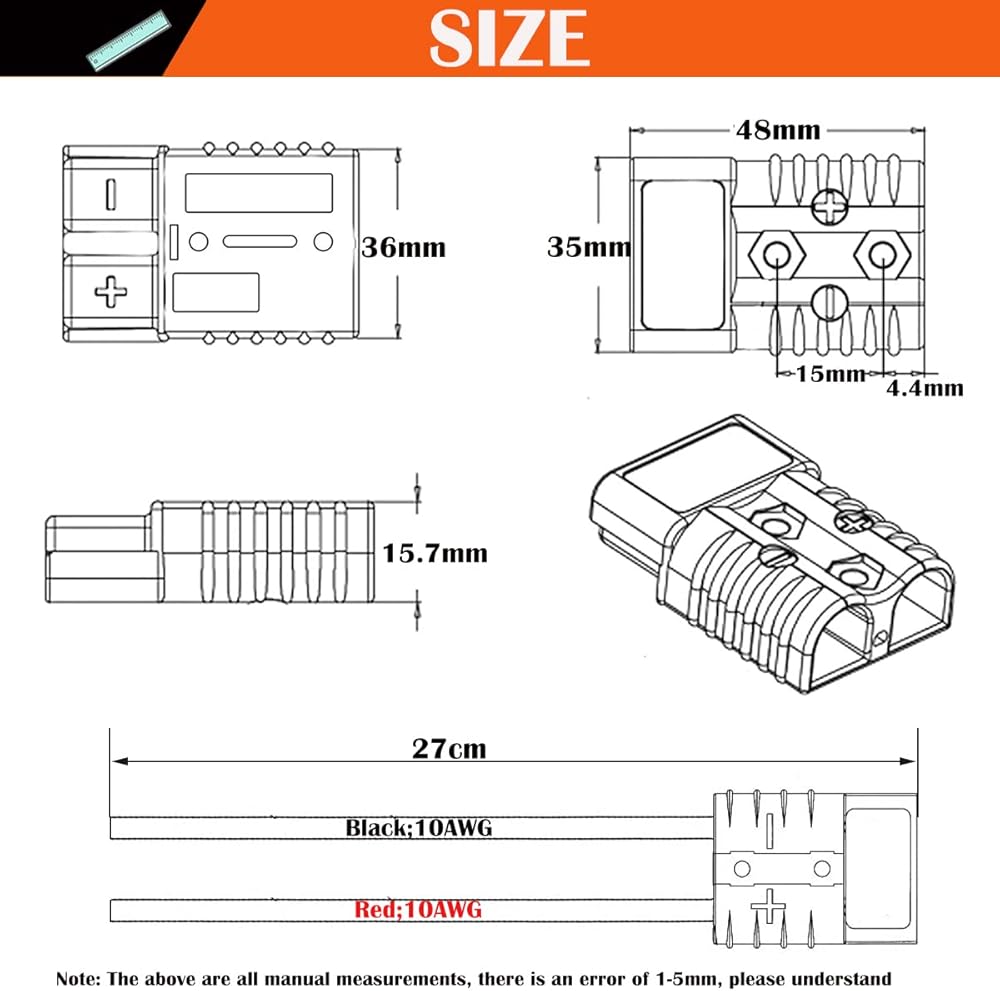 SIZE

36mm

48mm

35mm

15mm

4.4mm

15.7mm

27cm

Black;10AWG

Red;10AWG

Note: The above are all manual measurements, there is an error of 1-5mm, please understand