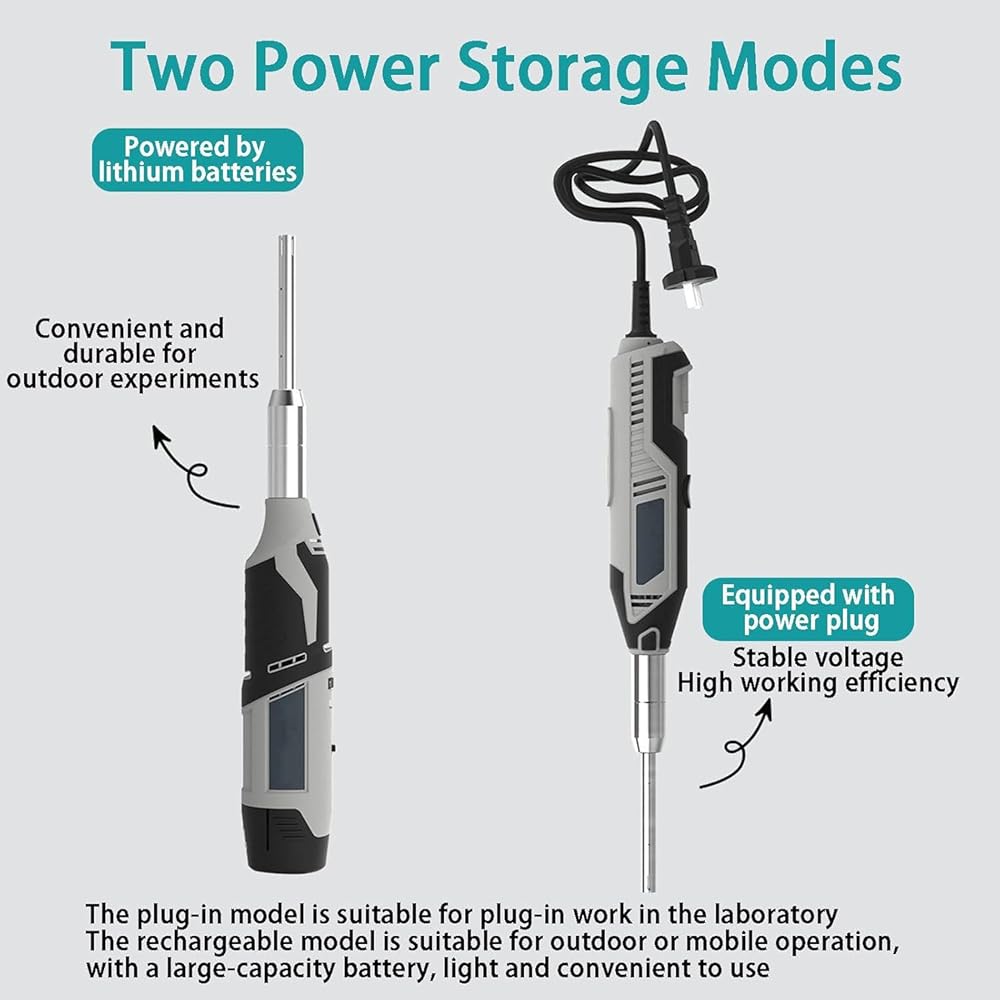 Two Power Storage Modes

Powered by lithium batteries

Convenient and durable for outdoor experiments

Equipped with power plug

Stable voltage
High working efficiency

The plug-in model is suitable for plug-in work in the laboratory
The rechargeable model is suitable for outdoor or mobile operation, with a large-capacity battery, light and convenient to use