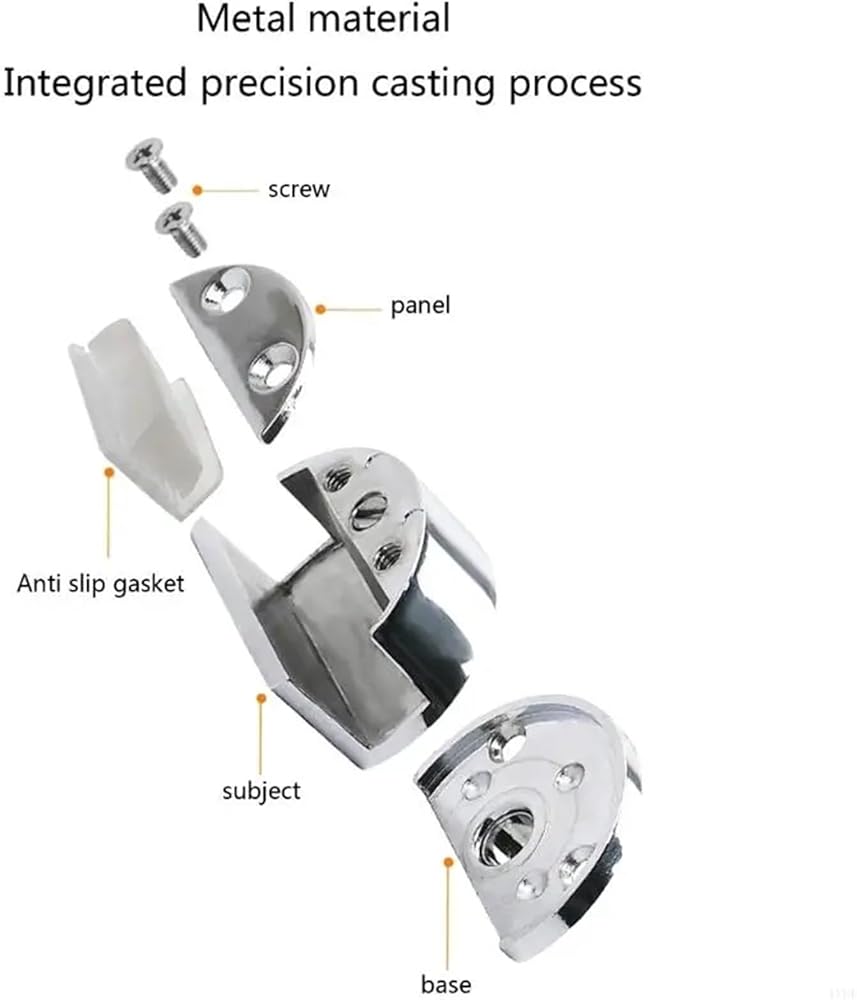 Metal material
Integrated precision casting process

screw

panel

Anti slip gasket

subject

base