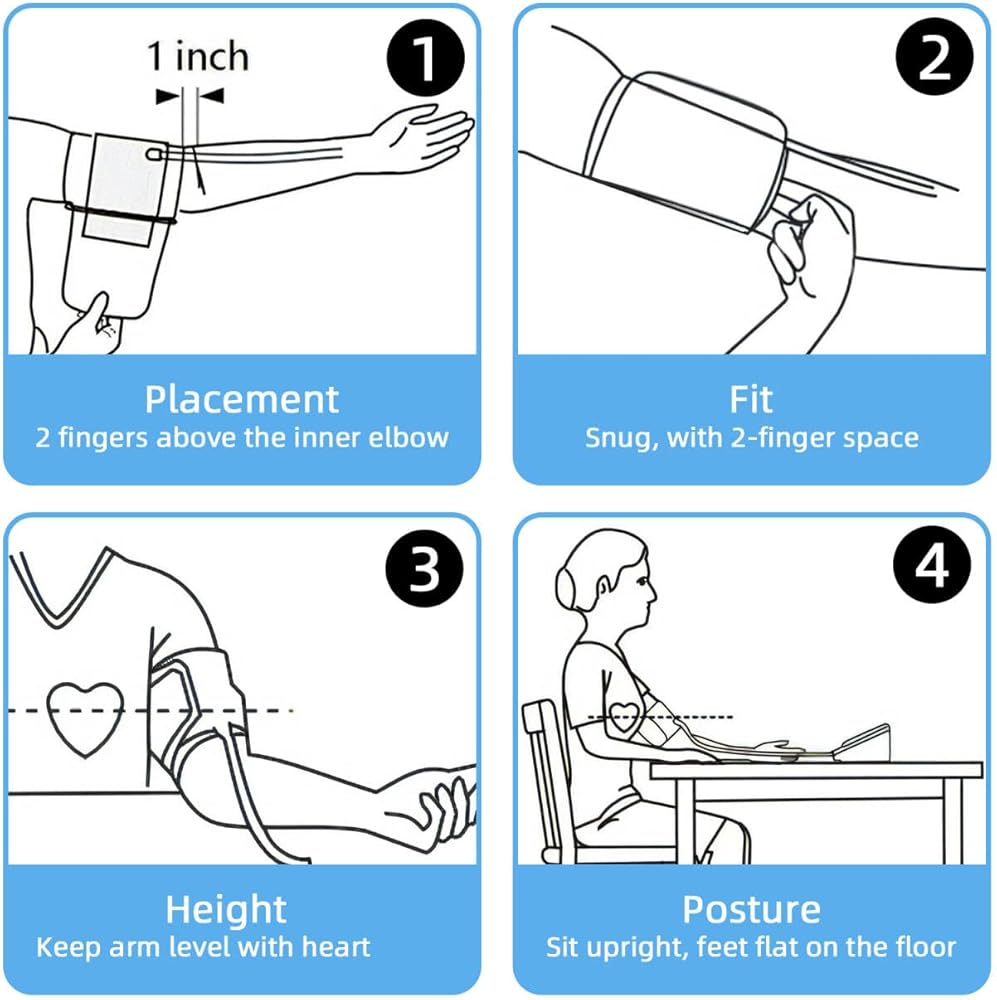 1 inch

1

Placement
2 fingers above the inner elbow

2

Fit
Snug, with 2-finger space

3

Height
Keep arm level with heart

4

Posture
Sit upright, feet flat on the floor