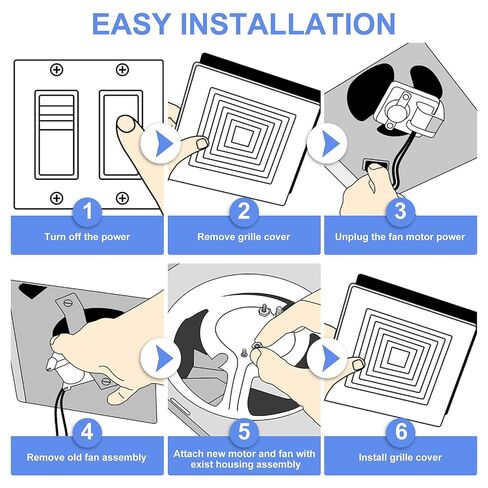 EASY INSTALLATION

1
Turn off the power

2
Remove grille cover

3
Unplug the fan motor power

4
Remove old fan assembly

5
Attach new motor and fan with exist housing assembly

6
Install grille cover