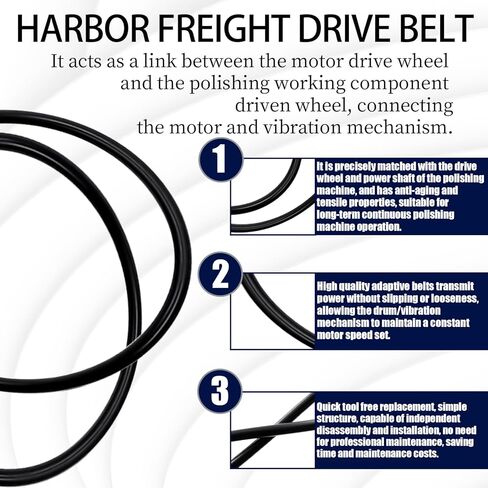 HARBOR FREIGHT DRIVE BELT

It acts as a link between the motor drive wheel and the polishing working component driven wheel, connecting the motor and vibration mechanism.

1

It is precisely matched with the drive wheel and power shaft of the polishing machine, and has anti-aging and tensile properties, suitable for long-term continuous polishing machine operation.

2

High quality adaptive belts transmit power without slipping or looseness, allowing the drum/vibration mechanism to maintain a constant motor speed set.

3

Quick tool free replacement, simple structure, capable of independent disassembly and installation, no need for professional maintenance, saving time and maintenance costs.