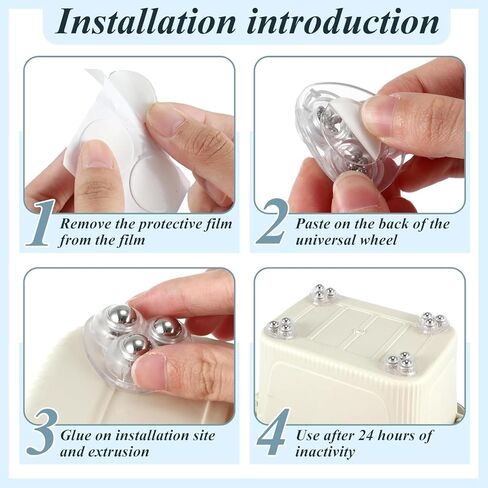 Installation introduction

1 Remove the protective film from the film

2 Paste on the back of the universal wheel

3 Glue on installation site and extrusion

4 Use after 24 hours of inactivity