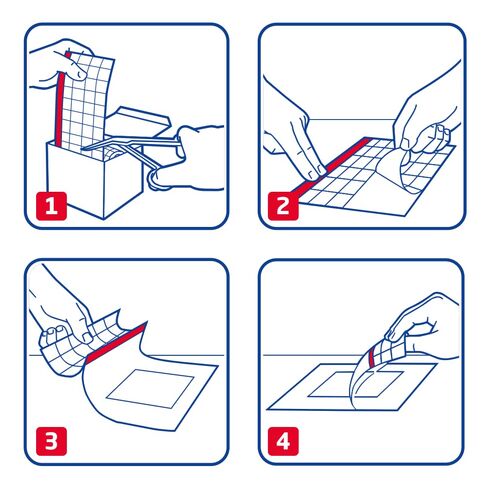 1

2

3

4