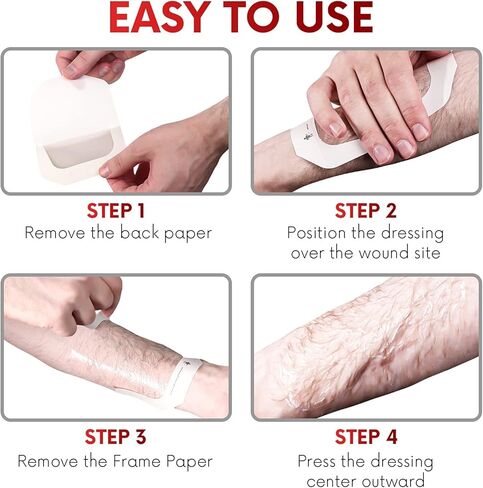 EASY TO USE

STEP 1
Remove the back paper

STEP 2
Position the dressing over the wound site

STEP 3
Remove the Frame Paper

STEP 4
Press the dressing center outward