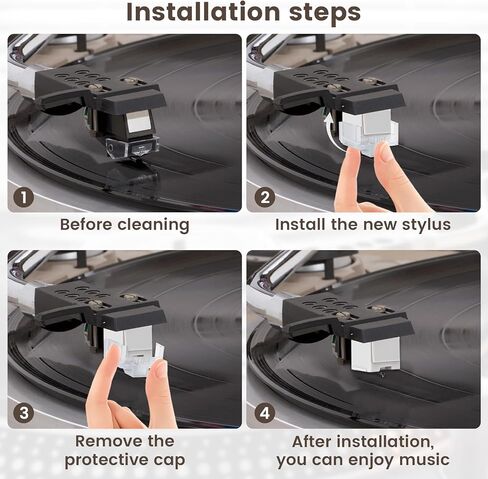 Installation steps

1

Before cleaning

2

Install the new stylus

3

Remove the protective cap

4

After installation, you can enjoy music