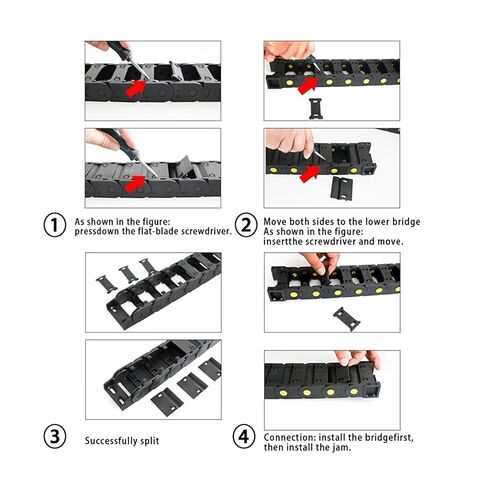 1 As shown in the figure:
pressdown the flat-blade screwdriver.

2 Move both sides to the lower bridge
As shown in the figure:
insertthe screwdriver and move.

3 Successfully split

4 Connection: install the bridgefirst,
then install the jam.