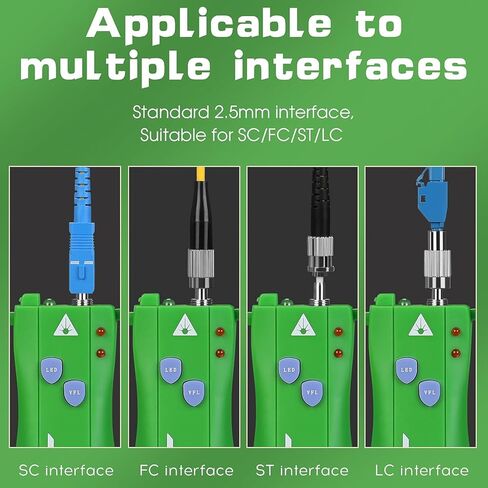 Applicable to multiple interfaces

Standard 2.5mm interface, Suitable for SC/FC/ST/LC

LED
VFL

LED
VFL

LED
VFL

LED
VFL

SC interface FC interface ST interface LC interface