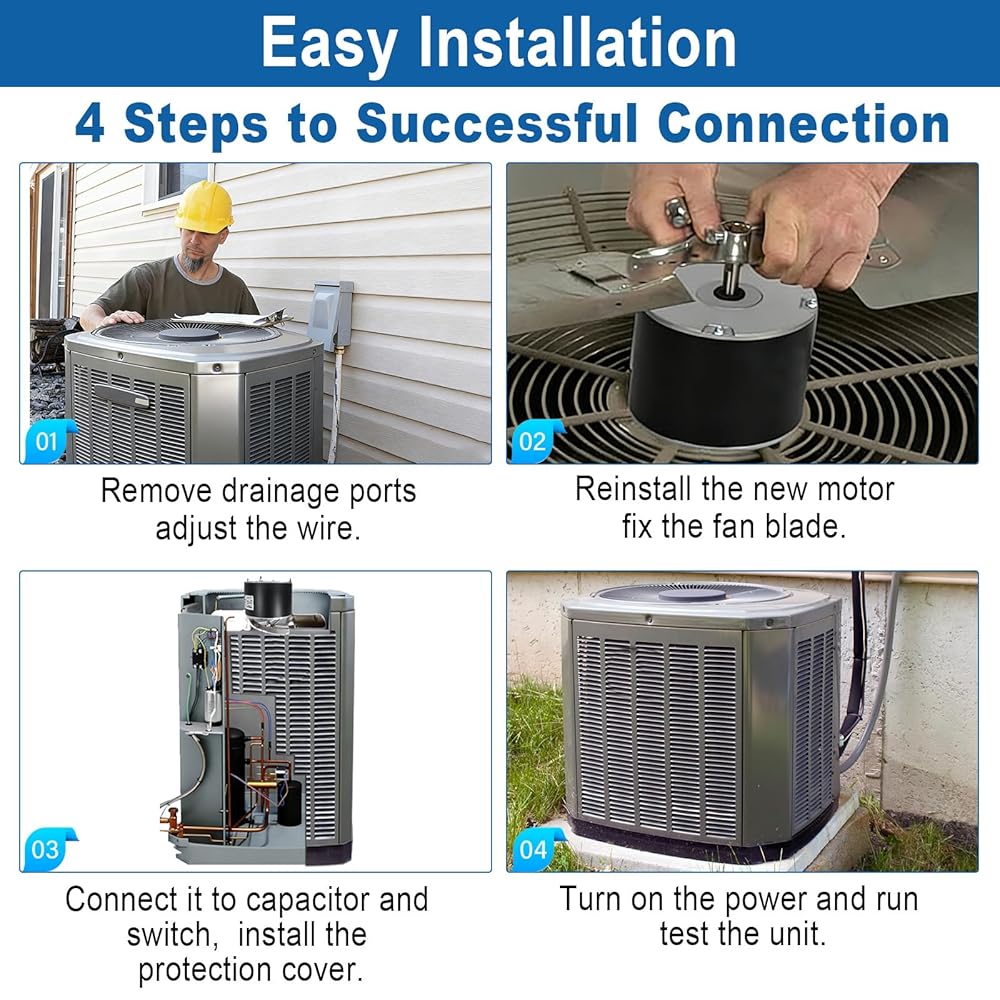 Easy Installation

4 Steps to Successful Connection

01

Remove drainage ports adjust the wire.

02

Reinstall the new motor fix the fan blade.

03

Connect it to capacitor and switch, install the protection cover.

04

Turn on the power and run test the unit.