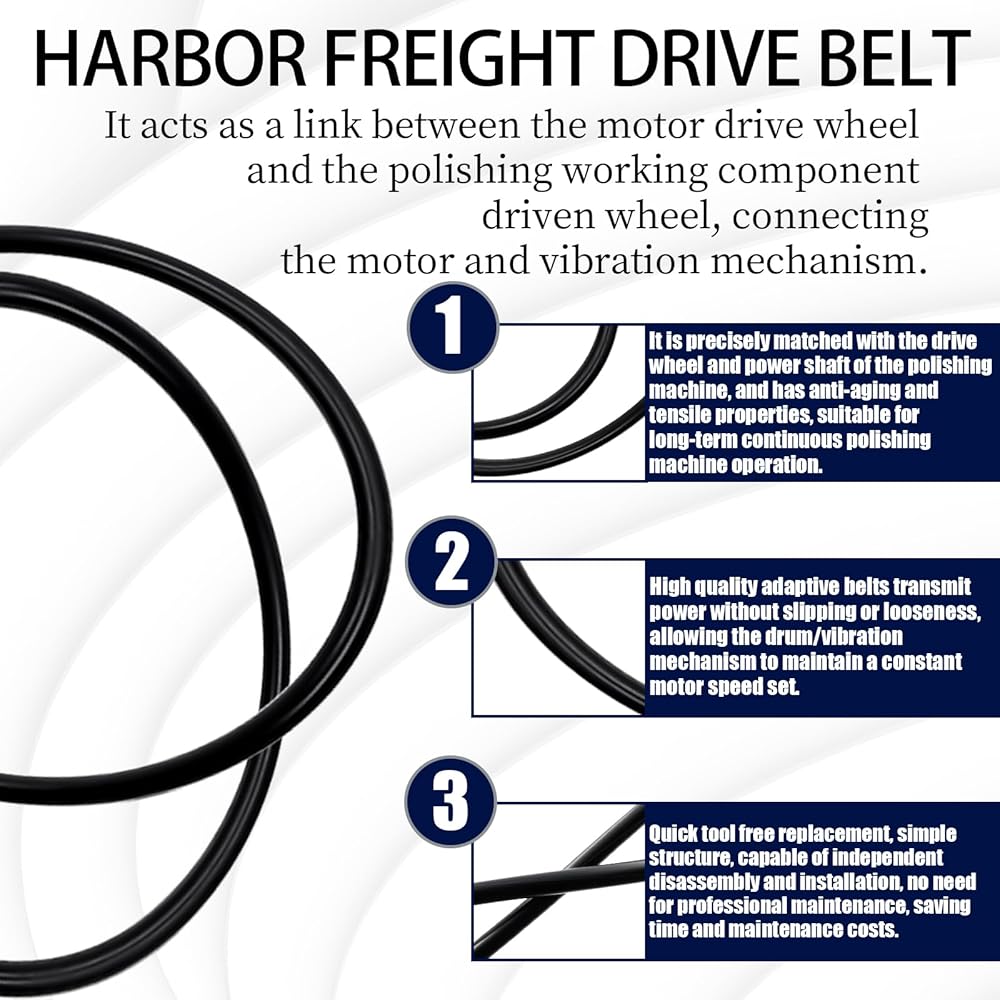 HARBOR FREIGHT DRIVE BELT

It acts as a link between the motor drive wheel and the polishing working component driven wheel, connecting the motor and vibration mechanism.

1

It is precisely matched with the drive wheel and power shaft of the polishing machine, and has anti-aging and tensile properties, suitable for long-term continuous polishing machine operation.

2

High quality adaptive belts transmit power without slipping or looseness, allowing the drum/vibration mechanism to maintain a constant motor speed set.

3

Quick tool free replacement, simple structure, capable of independent disassembly and installation, no need for professional maintenance, saving time and maintenance costs.