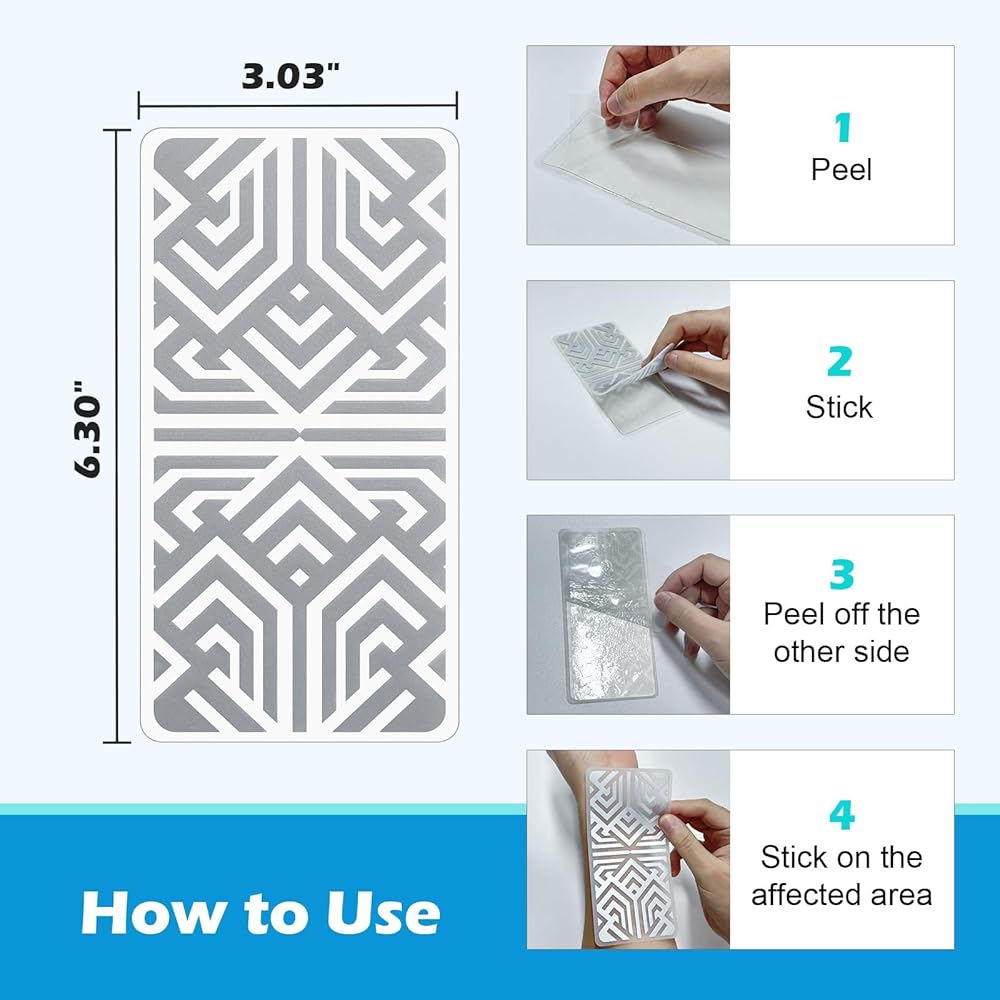 3.03"

6.30"

1
Peel

2
Stick

3
Peel off the other side

4
Stick on the affected area

How to Use