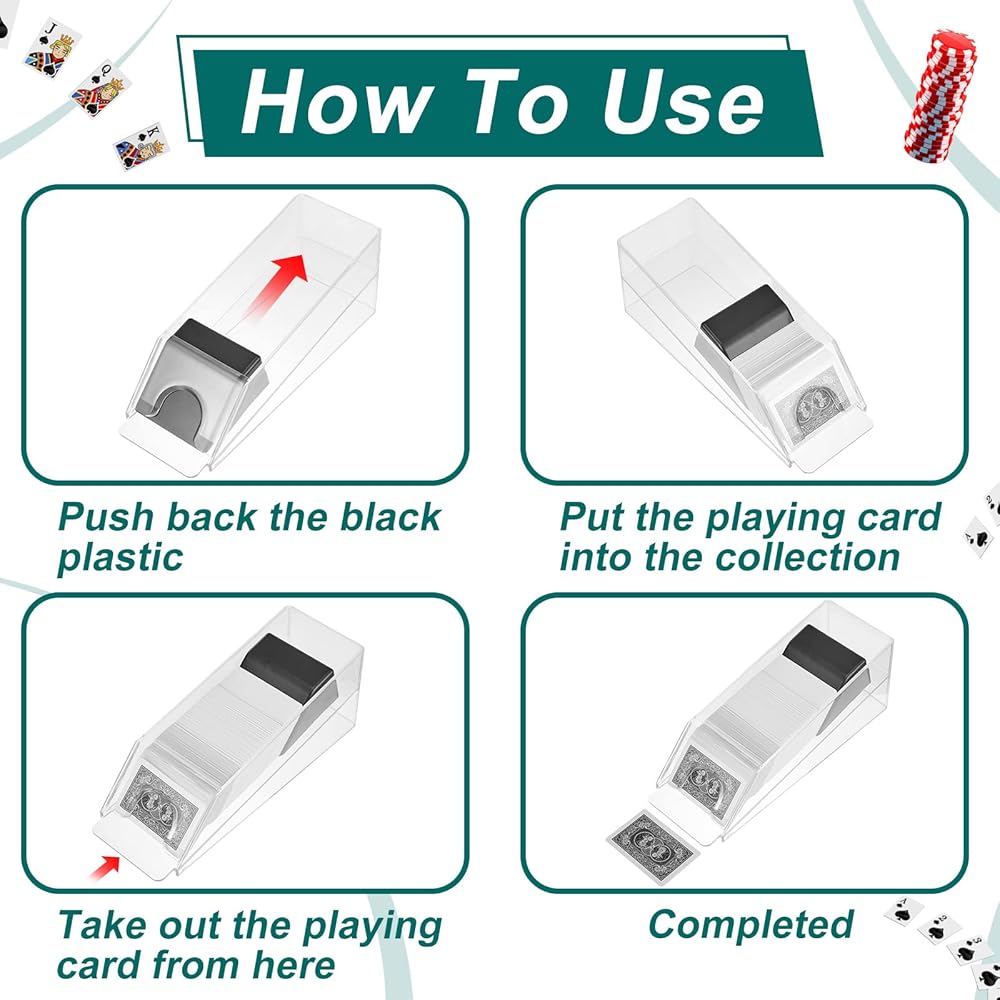 How To Use

Push back the black plastic

Put the playing card into the collection

Take out the playing card from here

Completed