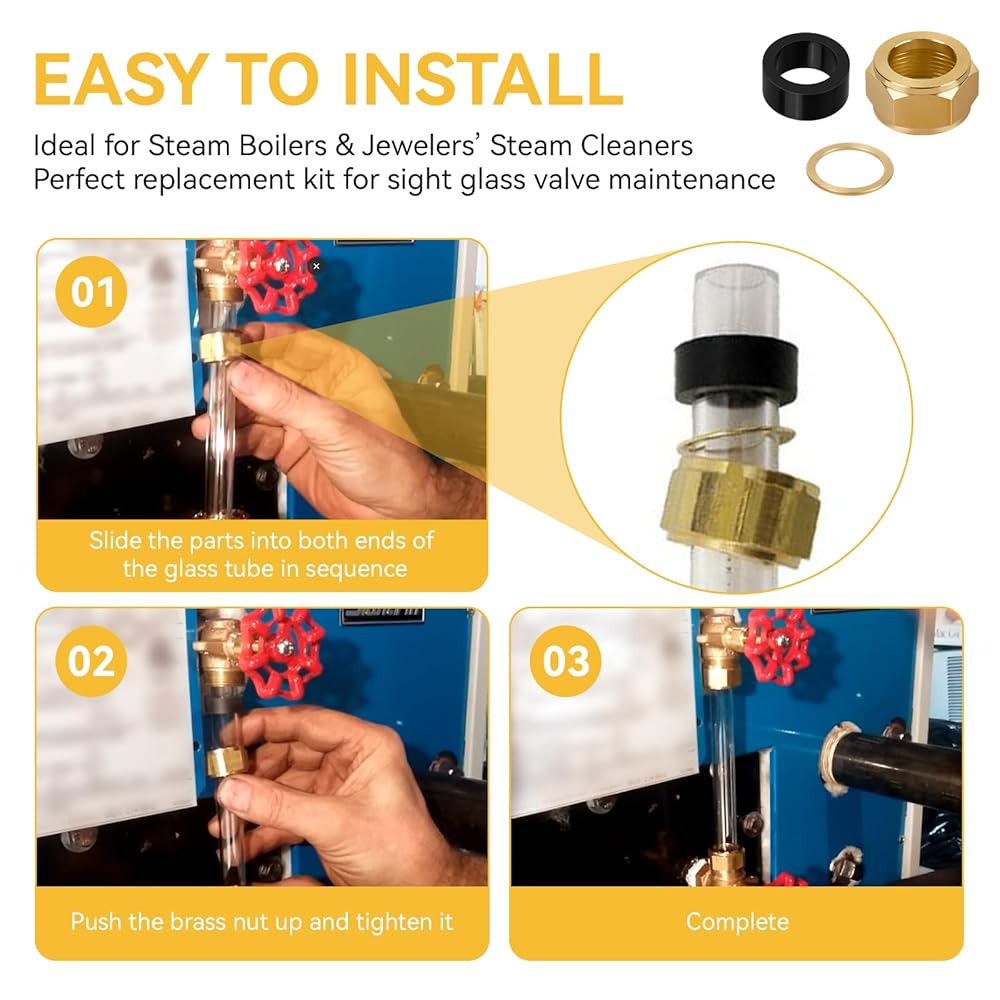 EASY TO INSTALL

Ideal for Steam Boilers & Jewelers' Steam Cleaners
Perfect replacement kit for sight glass valve maintenance

01

Slide the parts into both ends of the glass tube in sequence

02

Push the brass nut up and tighten it

03

Complete