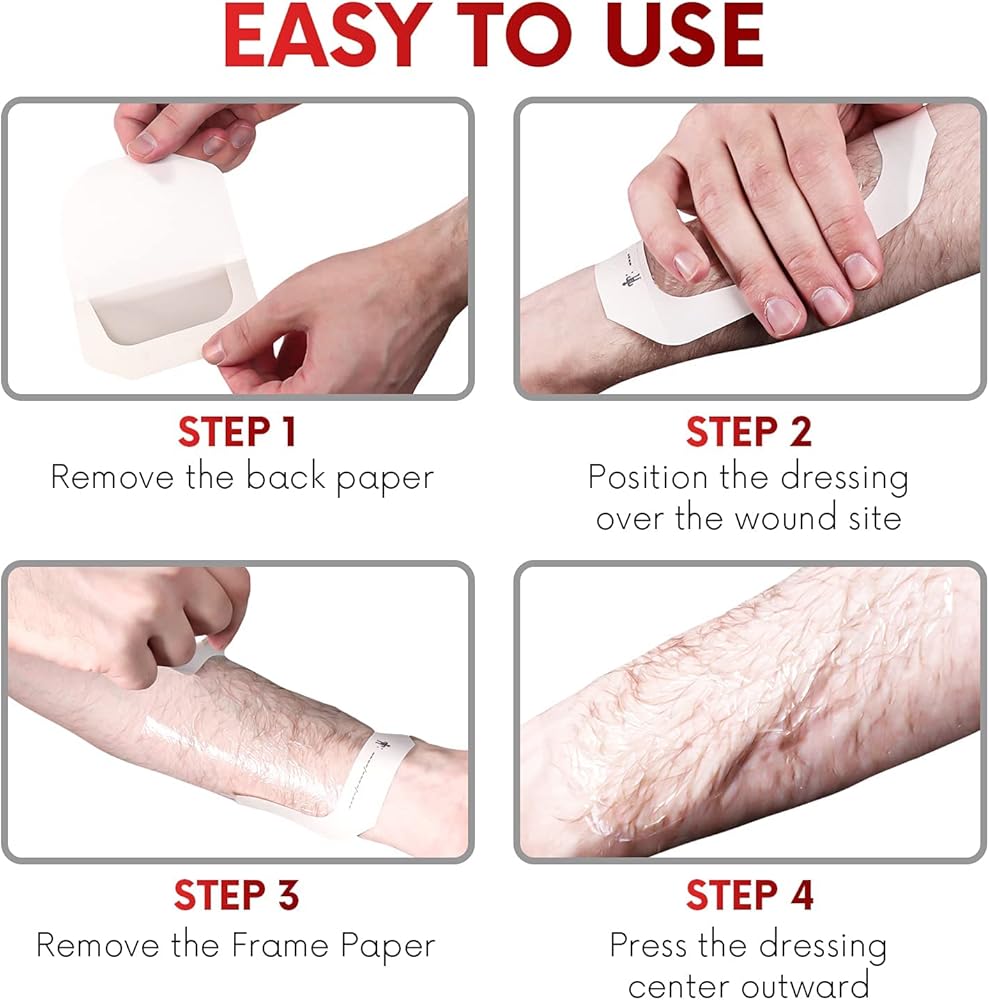 EASY TO USE

STEP 1
Remove the back paper

STEP 2
Position the dressing over the wound site

STEP 3
Remove the Frame Paper

STEP 4
Press the dressing center outward