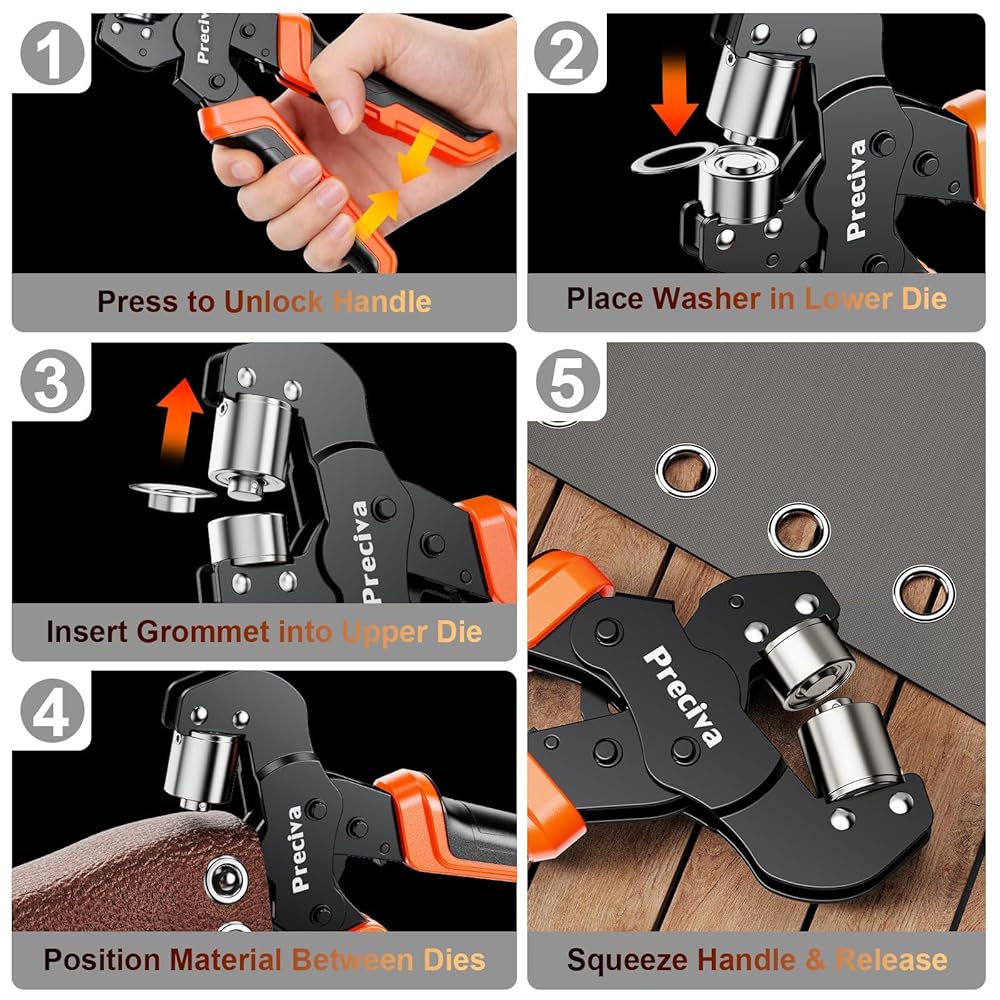 1

Preciva

Press to Unlock Handle

2

Preciva

Place Washer in Lower Die

3

Preciva

Insert Grommet into Upper Die

4

Preciva

Position Material Between Dies

5

Preciva

Squeeze Handle & Release