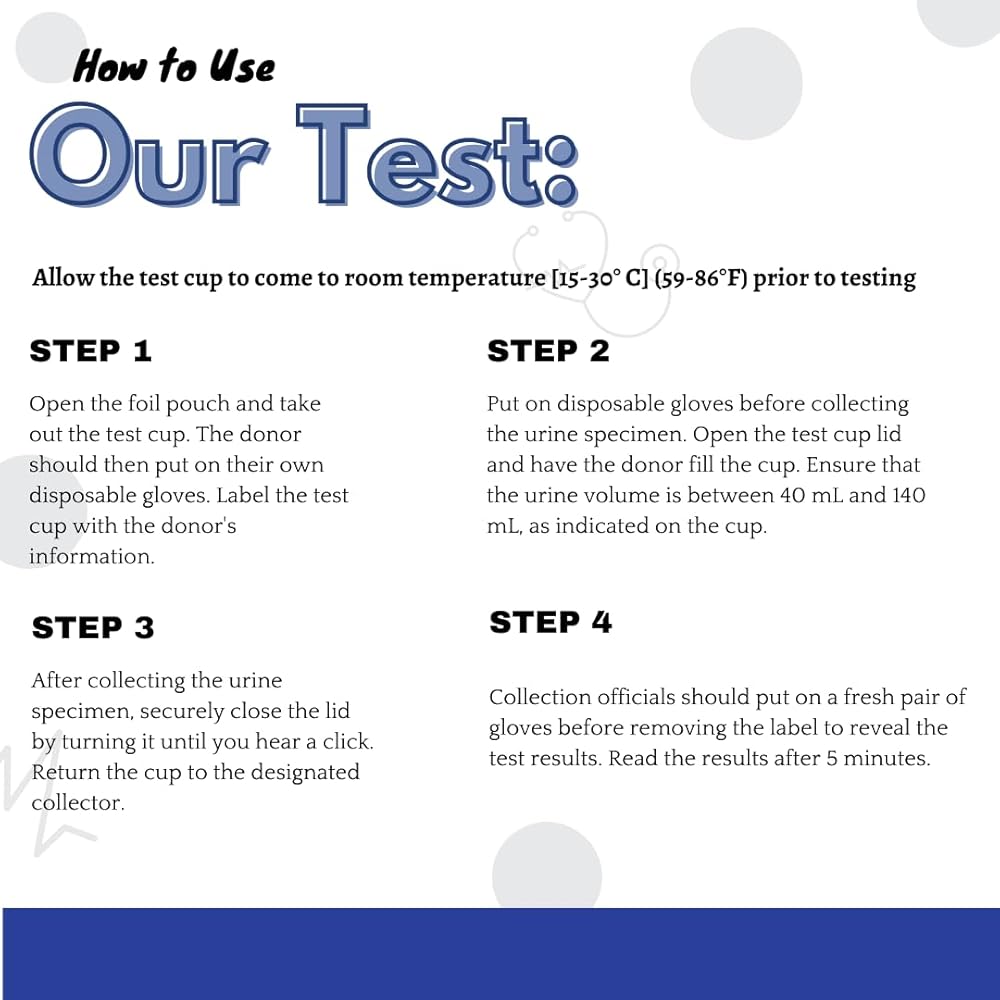 How to Use
Our Test:

Allow the test cup to come to room temperature [15-30° C] (59-86°F) prior to testing

STEP 1

Open the foil pouch and take out the test cup. The donor should then put on their own disposable gloves. Label the test cup with the donor's information.

STEP 2

Put on disposable gloves before collecting the urine specimen. Open the test cup lid and have the donor fill the cup. Ensure that the urine volume is between 40 mL and 140 mL, as indicated on the cup.

STEP 3

After collecting the urine specimen, securely close the lid by turning it until you hear a click. Return the cup to the designated collector.

STEP 4

Collection officials should put on a fresh pair of gloves before removing the label to reveal the test results. Read the results after 5 minutes.