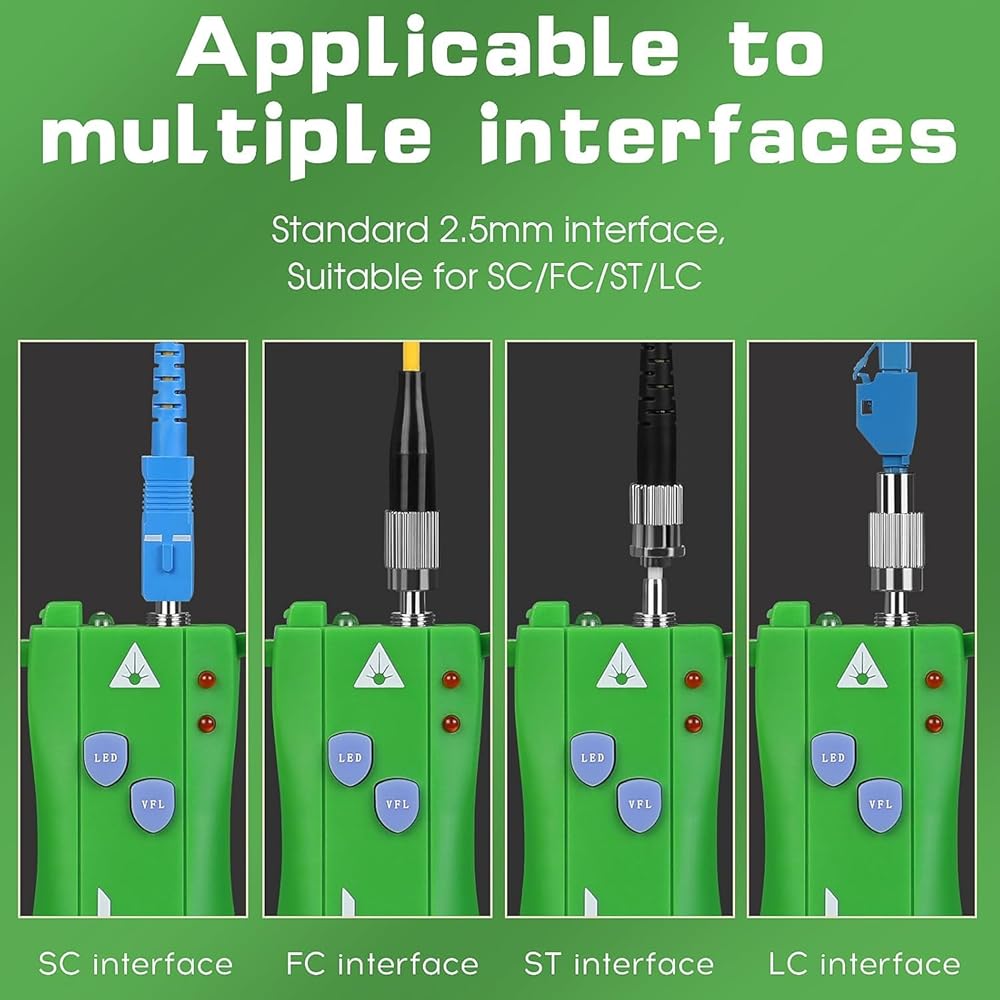 Applicable to multiple interfaces

Standard 2.5mm interface, Suitable for SC/FC/ST/LC

LED
VFL

LED
VFL

LED
VFL

LED
VFL

SC interface

FC interface

ST interface

LC interface