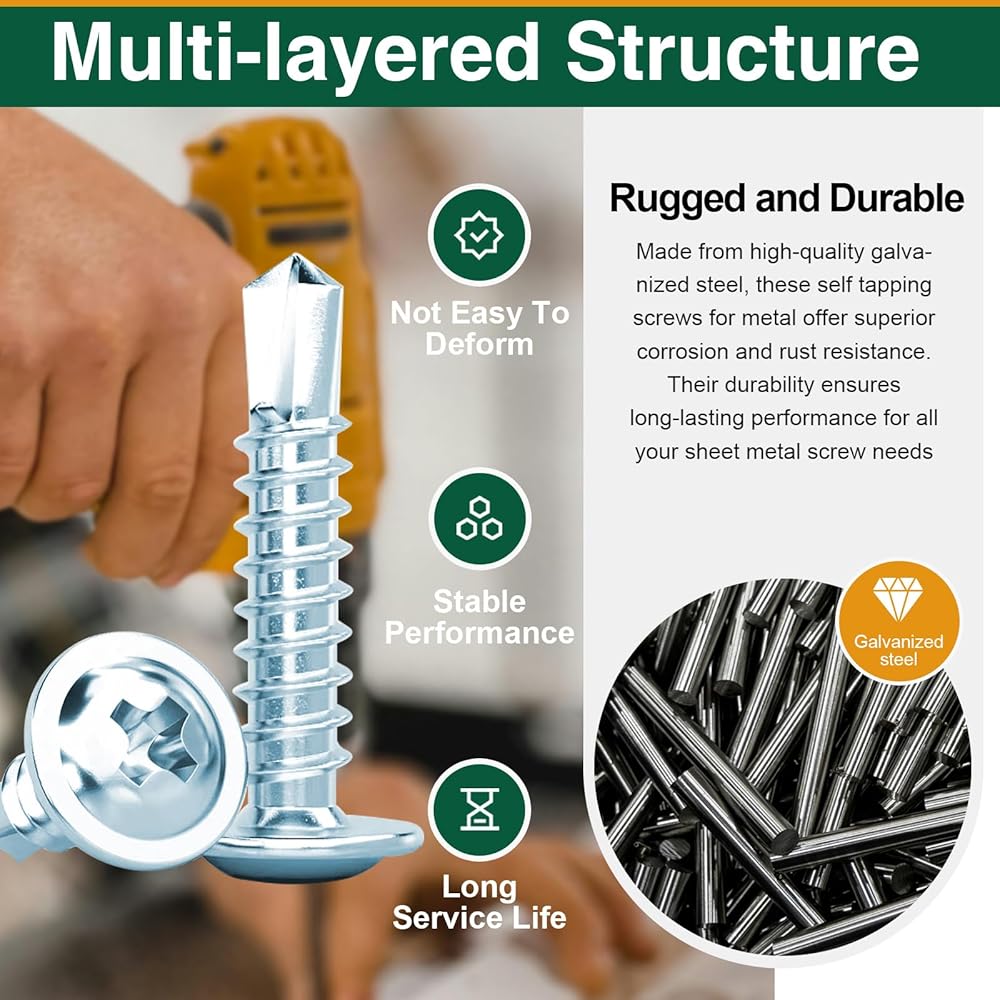 Multi-layered Structure

Not Easy To Deform

Stable Performance

Long Service Life

Rugged and Durable

Made from high-quality galvanized steel, these self tapping screws for metal offer superior corrosion and rust resistance. Their durability ensures long-lasting performance for all your sheet metal screw needs

Galvanized steel