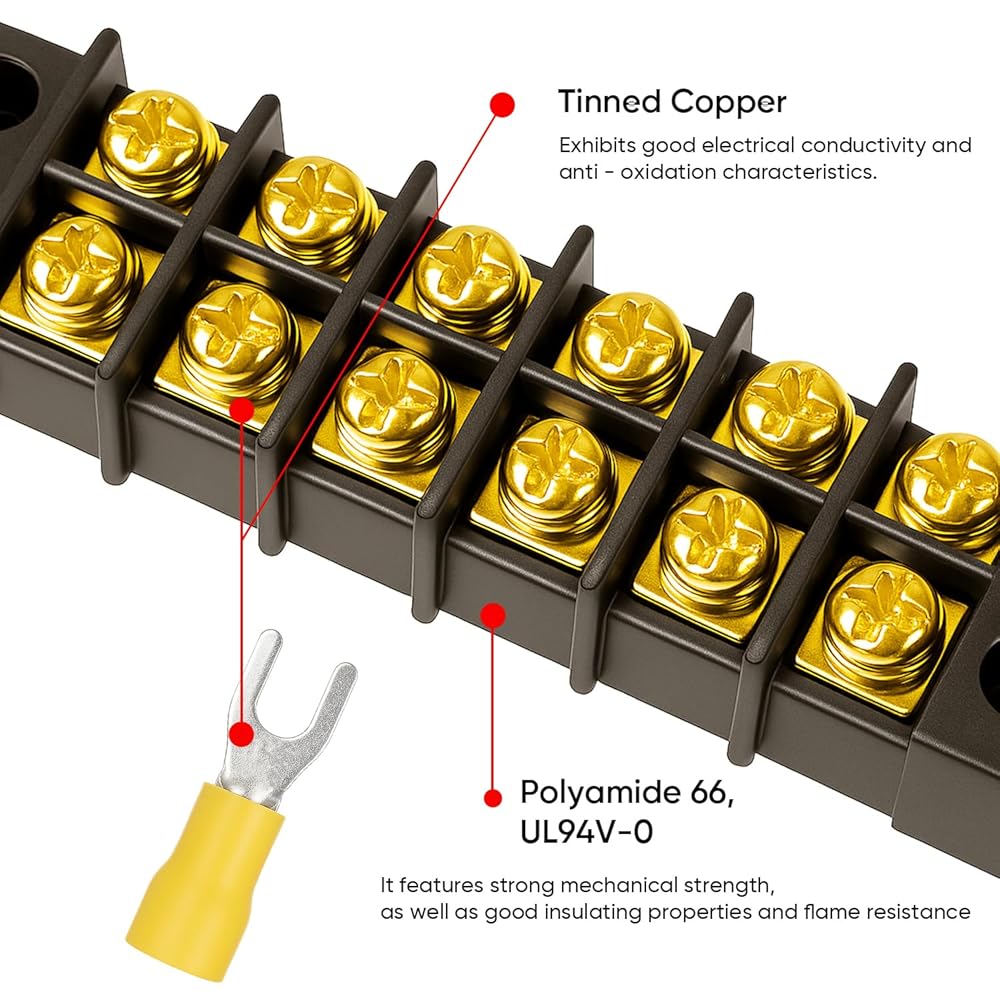 Tinned Copper

Exhibits good electrical conductivity and anti - oxidation characteristics.

Polyamide 66, UL94V-0

It features strong mechanical strength, as well as good insulating properties and flame resistance