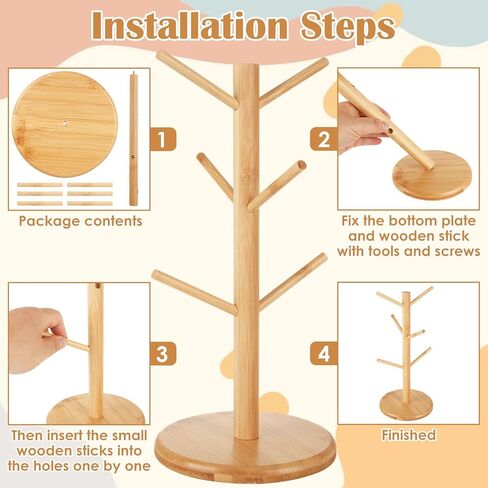 Installation Steps

1

Package contents

2

Fix the bottom plate and wooden stick with tools and screws

3

Then insert the small wooden sticks into the holes one by one

4

Finished