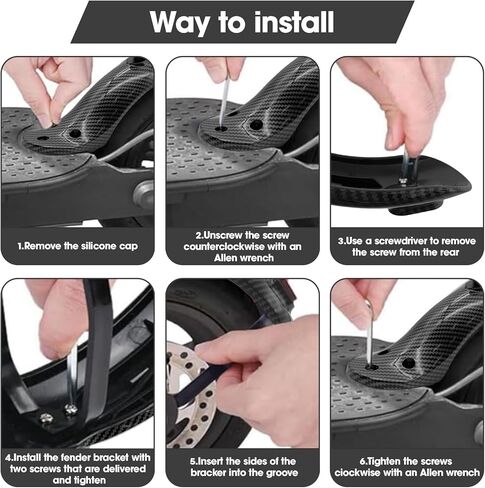 Way to install

1.Remove the silicone cap

2.Unscrew the screw counterclockwise with an Allen wrench

3.Use a screwdriver to remove the screw from the rear

4.Install the fender bracket with two screws that are delivered and tighten

5.Insert the sides of the bracker into the groove

6.Tighten the screws clockwise with an Allen wrench