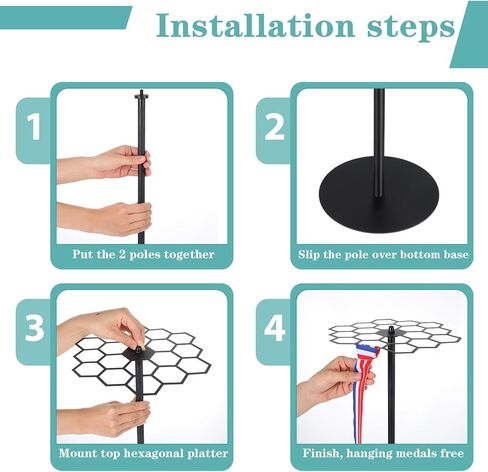 Installation steps

1

Put the 2 poles together

2

Slip the pole over bottom base

3

Mount top hexagonal platter

4

Finish, hanging medals free