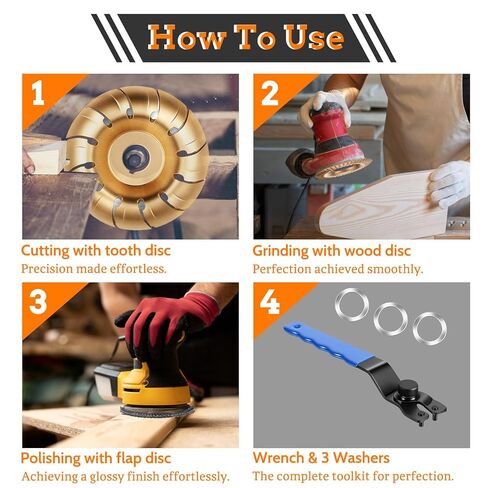 How To Use

1

Cutting with tooth disc
Precision made effortless.

2

Grinding with wood disc
Perfection achieved smoothly.

3

Polishing with flap disc
Achieving a glossy finish effortlessly.

4

Wrench & 3 Washers
The complete toolkit for perfection.