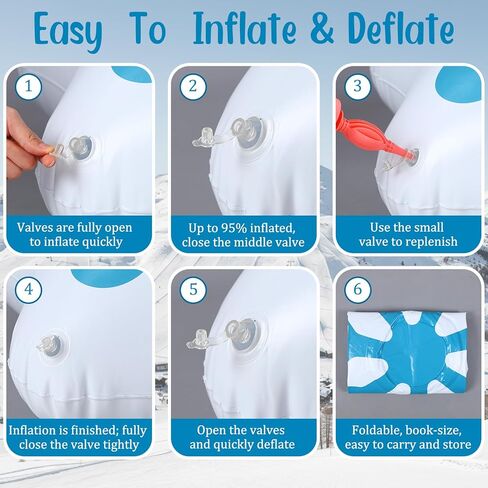 Easy To Inflate & Deflate

1

Valves are fully open to inflate quickly

2

Up to 95% inflated, close the middle valve

3

Use the small valve to replenish

4

Inflation is finished; fully close the valve tightly

5

Open the valves and quickly deflate

6

Foldable, book-size, easy to carry and store