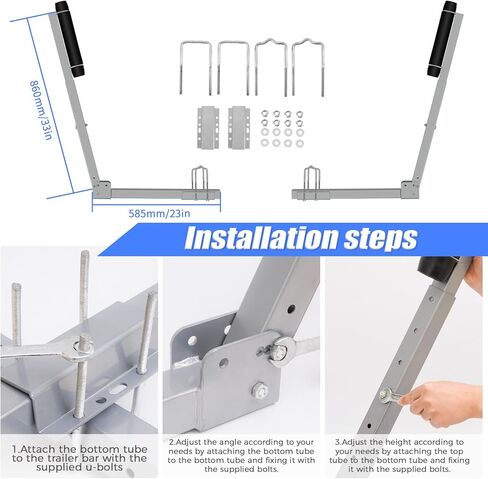 860mm/33in

585mm/23in

Installation steps

1.Attach the bottom tube to the trailer bar with the supplied u-bolts

2.Adjust the angle according to your needs by attaching the bottom tube to the bottom tube and fixing it with the supplied bolts.

3.Adjust the height according to your needs by attaching the top tube to the bottom tube and fixing it with the supplied bolts.