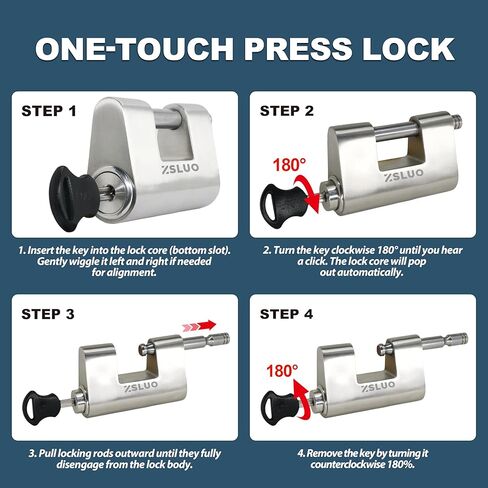 ONE-TOUCH PRESS LOCK

STEP 1

ZSLUO

1. Insert the key into the lock core (bottom slot). Gently wiggle it left and right if needed for alignment.

STEP 2

180°

ZSLUO

2. Turn the key clockwise 180° until you hear a click. The lock core will pop out automatically.

STEP 3

ZSLUO

3. Pull locking rods outward until they fully disengage from the lock body.

STEP 4

180°

ZSLUO

4. Remove the key by turning it counterclockwise 180%.