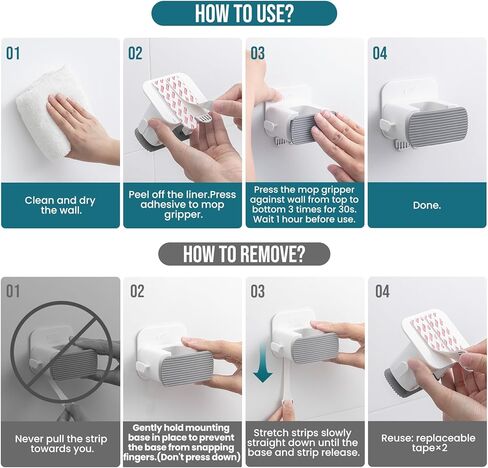 HOW TO USE?

01

Clean and dry the wall.

02

Peel off the liner.Press adhesive to mop gripper.

03

Press the mop gripper against wall from top to bottom 3 times for 30s. Wait 1 hour before use.

04

Done.

HOW TO REMOVE?

01

Never pull the strip towards you.

02

Gently hold mounting base in place to prevent the base from snapping fingers.(Don't press down)

03

Stretch strips slowly straight down until the base and strip release.

04

Reuse: replaceable tape×2