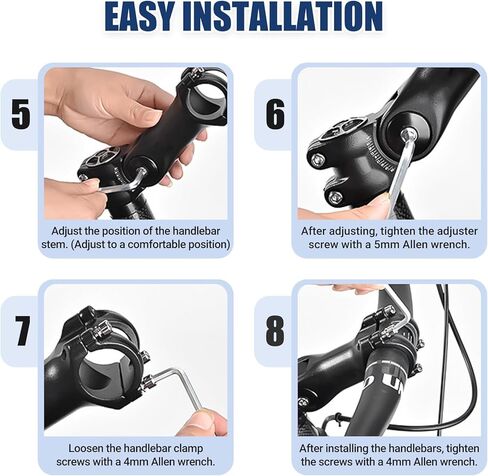 EASY INSTALLATION

5

Adjust the position of the handlebar stem. (Adjust to a comfortable position)

6

After adjusting, tighten the adjuster screw with a 5mm Allen wrench.

7

Loosen the handlebar clamp screws with a 4mm Allen wrench.

8

After installing the handlebars, tighten the screws with a 4mm Allen wrench.