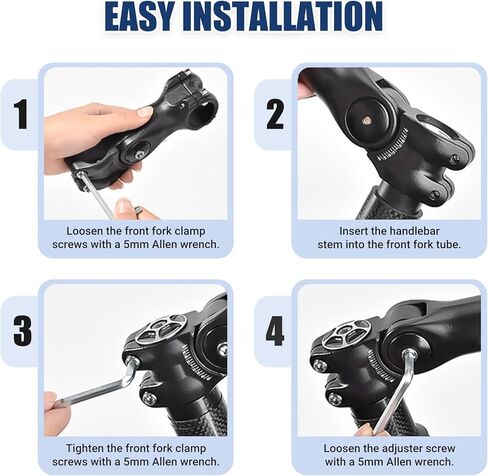 EASY INSTALLATION

1

Loosen the front fork clamp screws with a 5mm Allen wrench.

2

Insert the handlebar stem into the front fork tube.

3

Tighten the front fork clamp screws with a 5mm Allen wrench.

4

Loosen the adjuster screw with a 5mm Allen wrench.