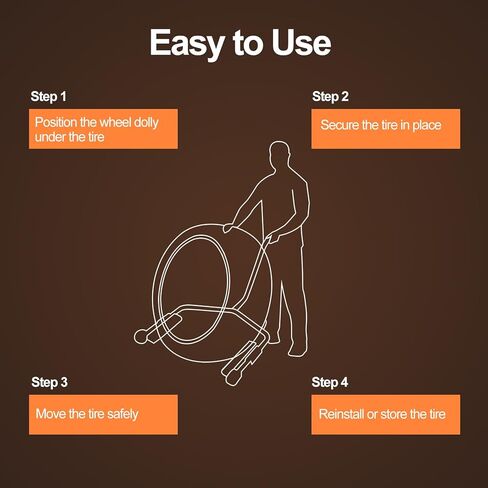 Easy to Use

Step 1

Position the wheel dolly under the tire

Step 2

Secure the tire in place

Step 3

Move the tire safely

Step 4

Reinstall or store the tire