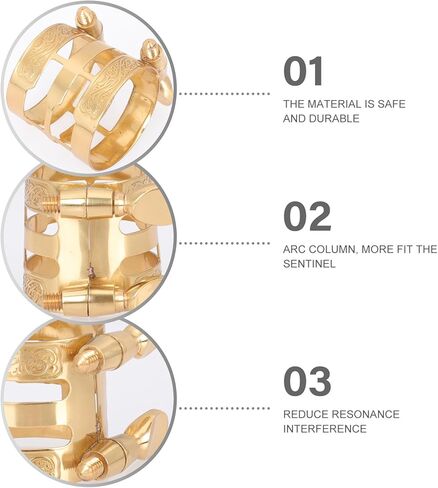 01

THE MATERIAL IS SAFE AND DURABLE

02

ARC COLUMN, MORE FIT THE SENTINEL

03

REDUCE RESONANCE INTERFERENCE