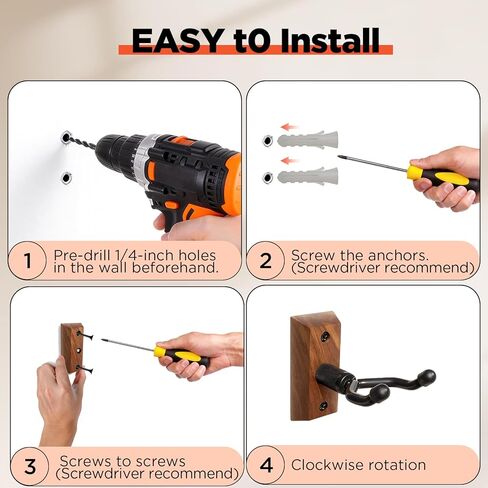 EASY t0 Install

1 Pre-drill 1/4-inch holes in the wall beforehand.

2 Screw the anchors. (Screwdriver recommend)

3 Screws to screws (Screwdriver recommend)

4 Clockwise rotation