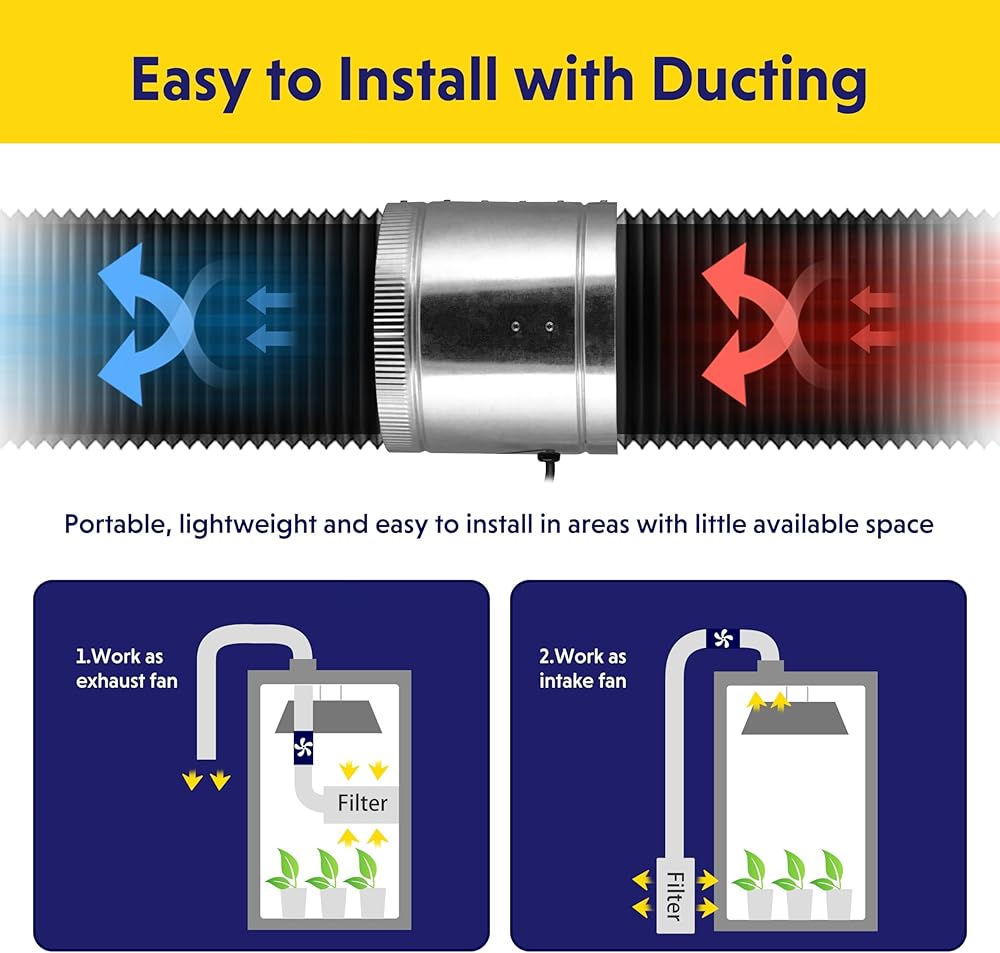 Easy to Install with Ducting

Portable, lightweight and easy to install in areas with little available space

1.Work as exhaust fan

Filter

2.Work as intake fan

Filter