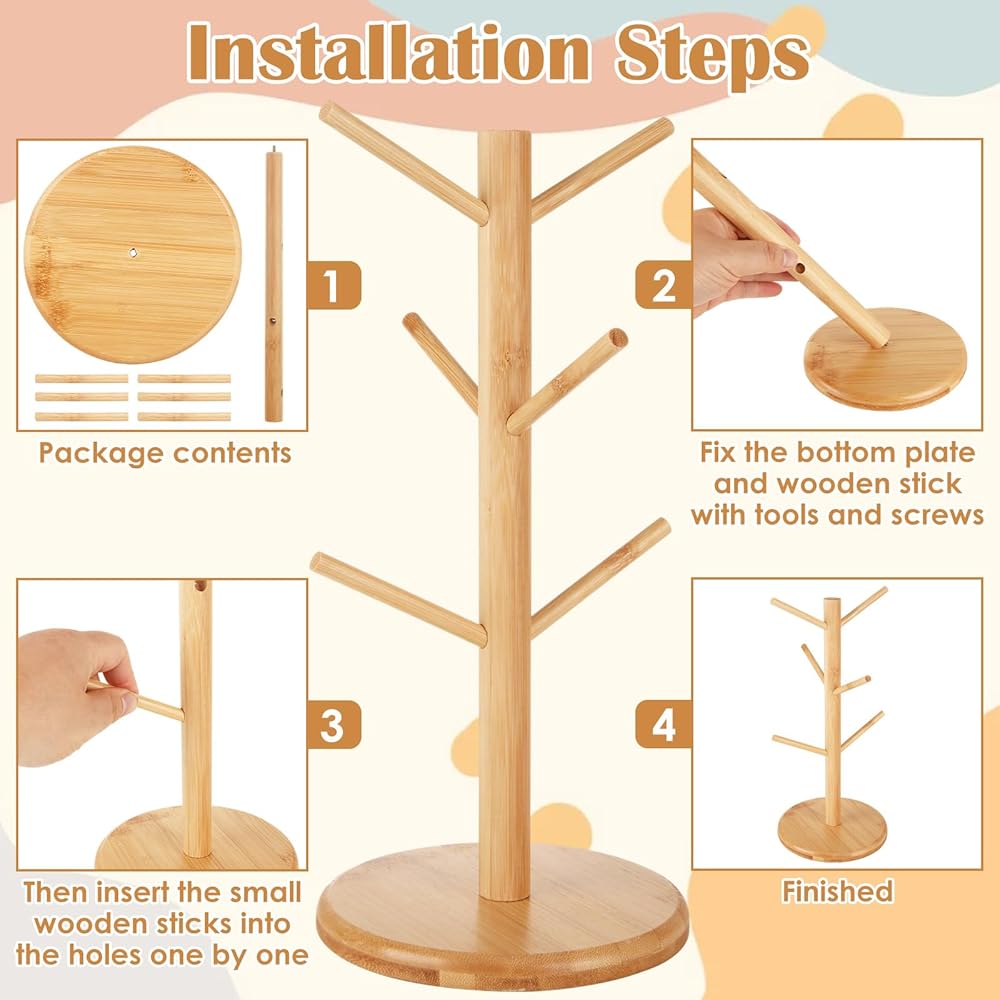 Installation Steps

1

Package contents

2

Fix the bottom plate and wooden stick with tools and screws

3

Then insert the small wooden sticks into the holes one by one

4

Finished