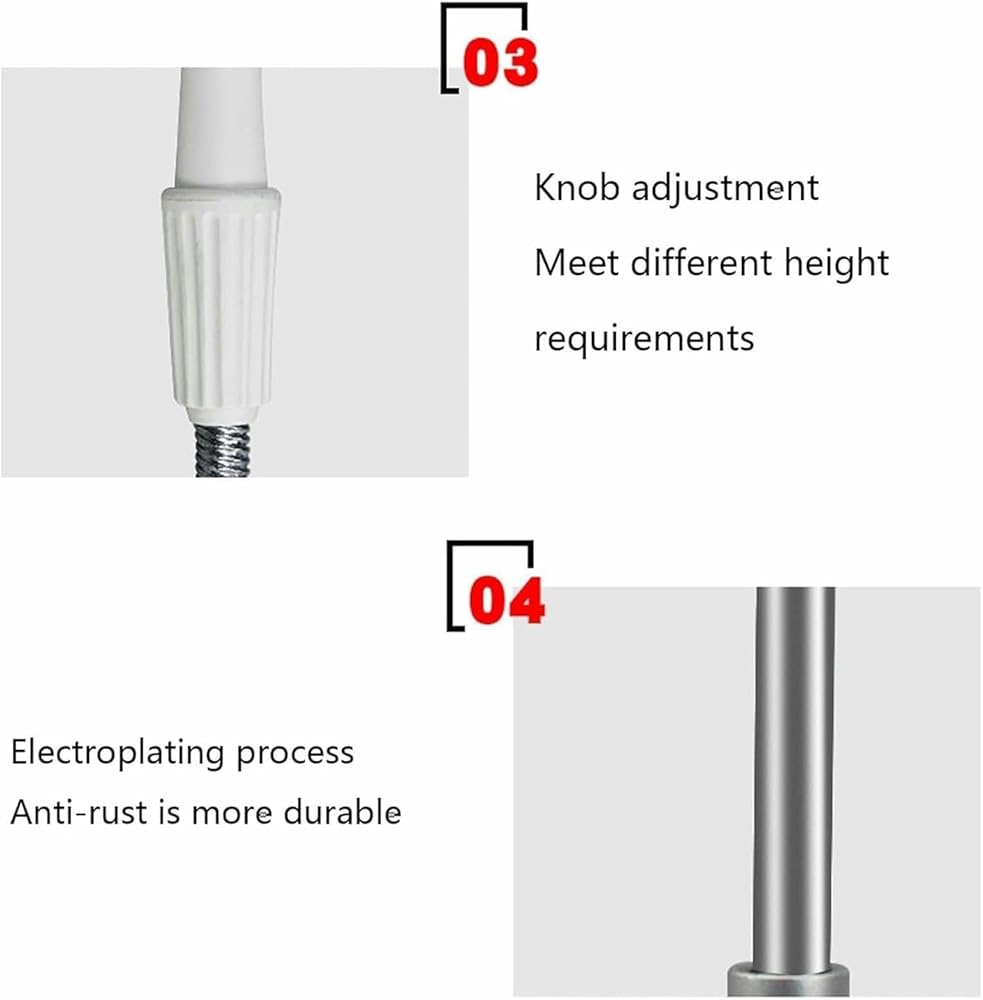 03

Knob adjustment
Meet different height
requirements

04

Electroplating process
Anti-rust is more durable