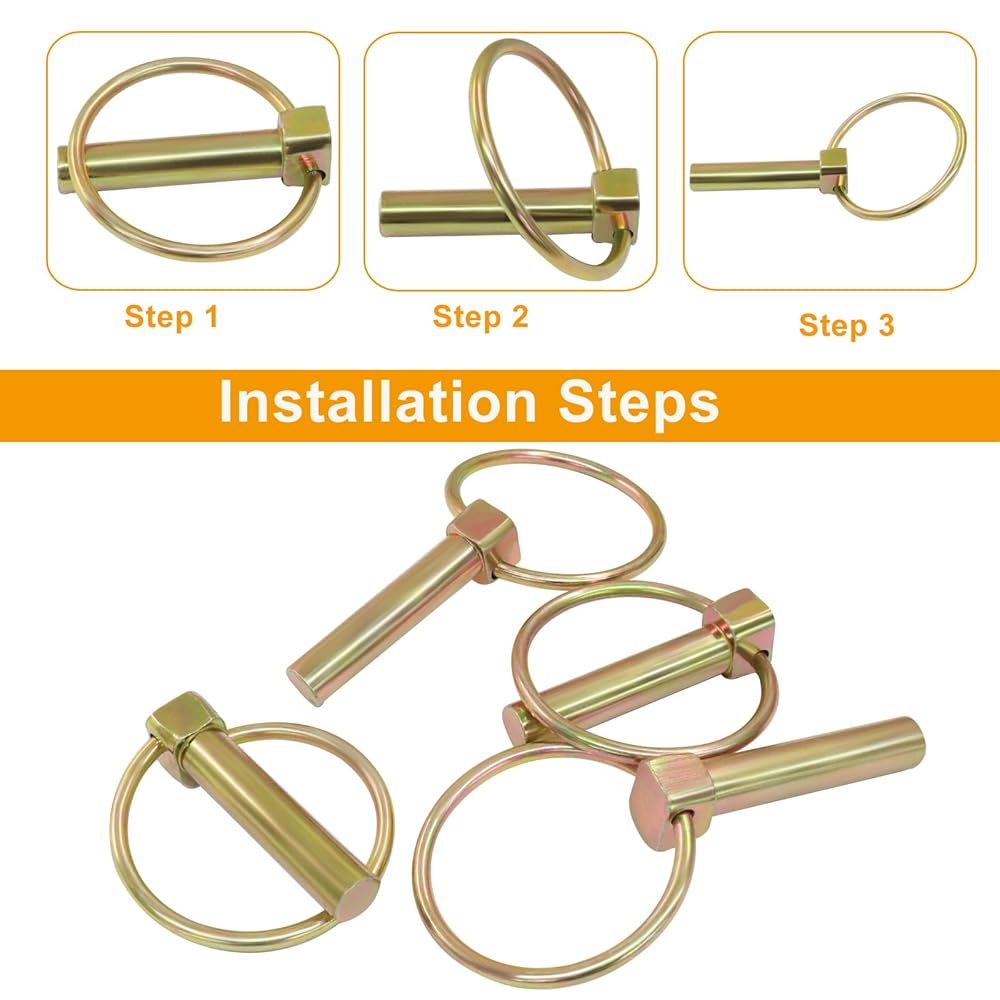 Step 1

Step 2

Step 3

Installation Steps