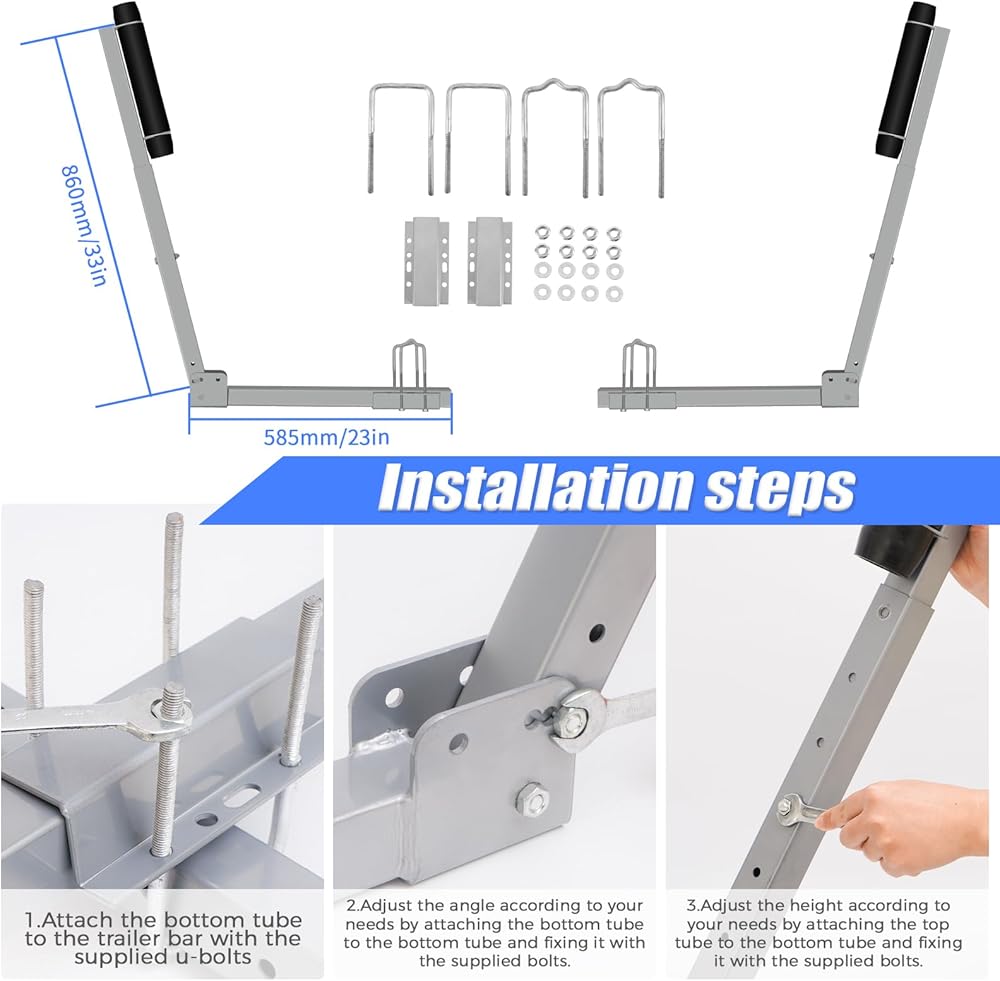 860mm/33in

585mm/23in

Installation steps

1.Attach the bottom tube to the trailer bar with the supplied u-bolts

2.Adjust the angle according to your needs by attaching the bottom tube to the bottom tube and fixing it with the supplied bolts.

3.Adjust the height according to your needs by attaching the top tube to the bottom tube and fixing it with the supplied bolts.