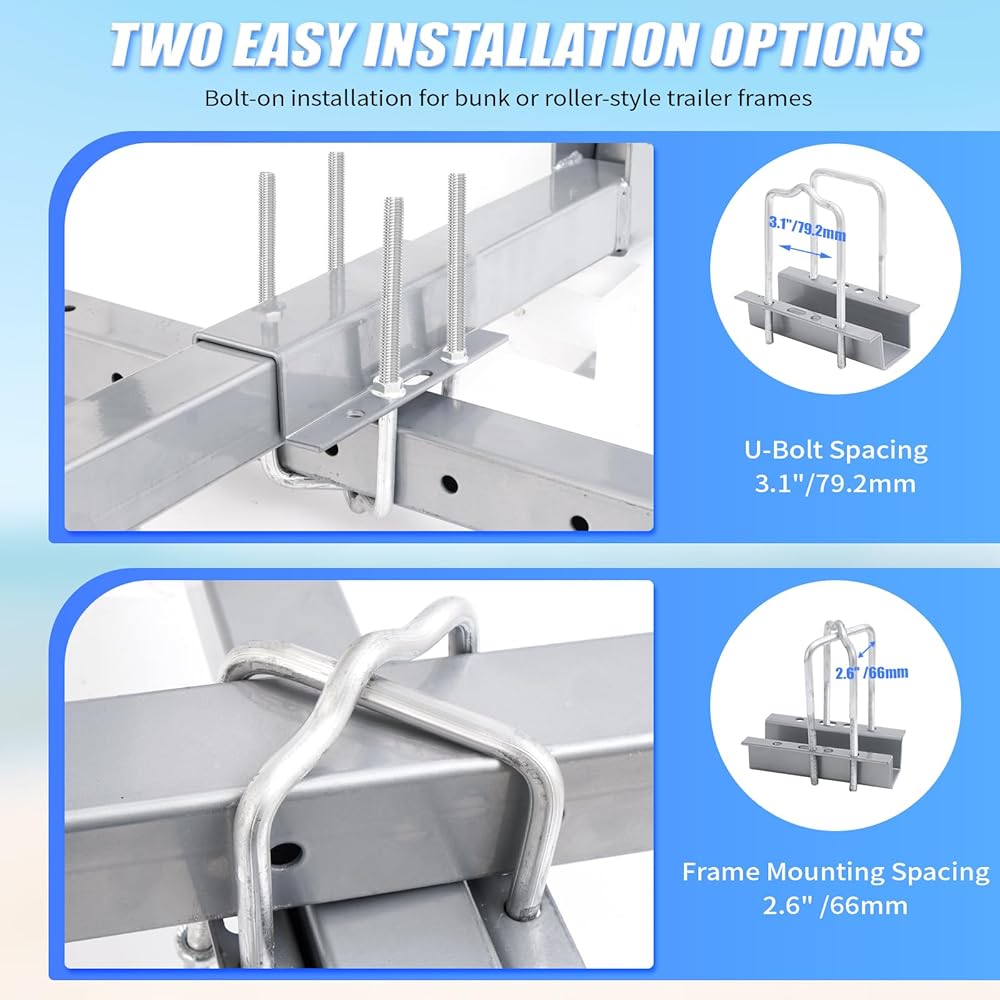 TWO EASY INSTALLATION OPTIONS

Bolt-on installation for bunk or roller-style trailer frames

3.1"/79.2mm

U-Bolt Spacing
3.1"/79.2mm

2.6" /66mm

Frame Mounting Spacing
2.6" /66mm