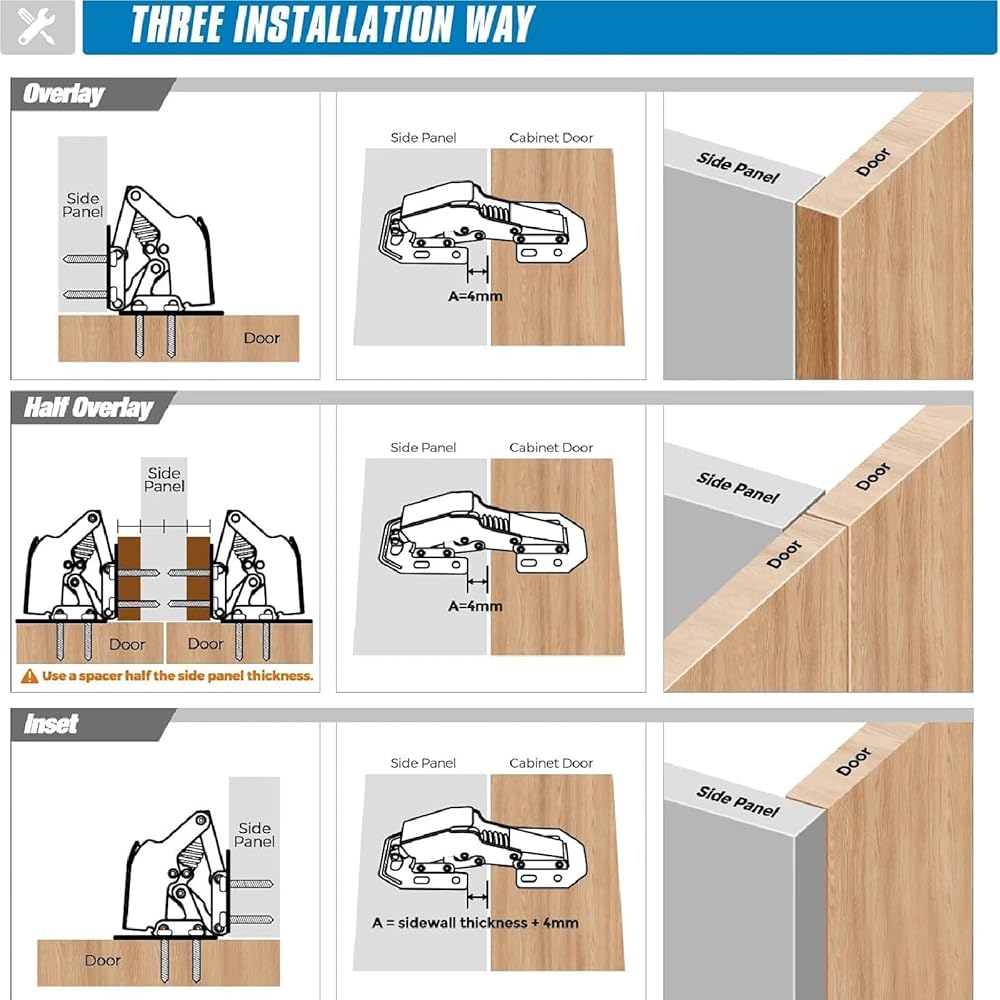 THREE INSTALLATION WAY

Overlay

Side Panel

Door

Side Panel Cabinet Door

A=4mm

Side Panel

Door

Half Overlay

Side Panel

Door Door

Use a spacer half the side panel thickness.

Side Panel Cabinet Door

A=4mm

Side Panel

Door

Door

Inset

Side Panel

Door

Side Panel Cabinet Door

A = sidewall thickness + 4mm

Side Panel

Door