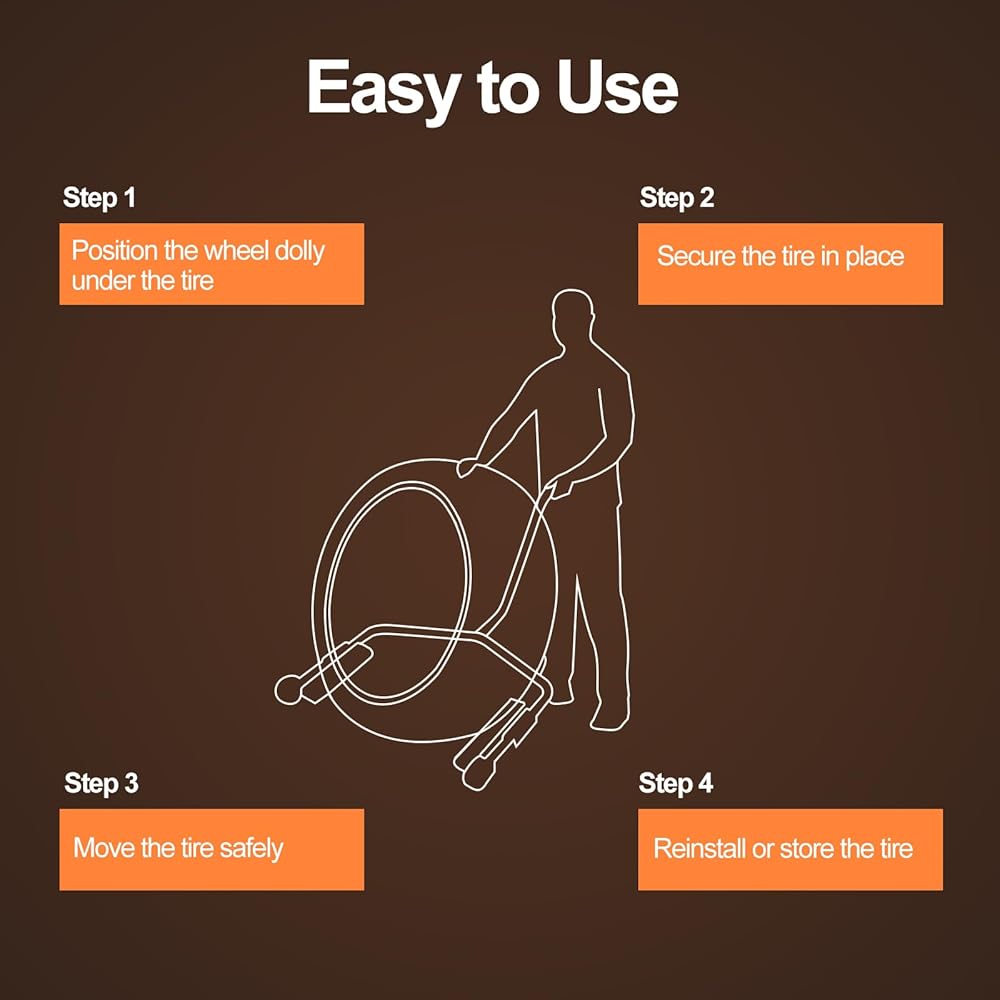 Easy to Use

Step 1

Position the wheel dolly under the tire

Step 2

Secure the tire in place

Step 3

Move the tire safely

Step 4

Reinstall or store the tire