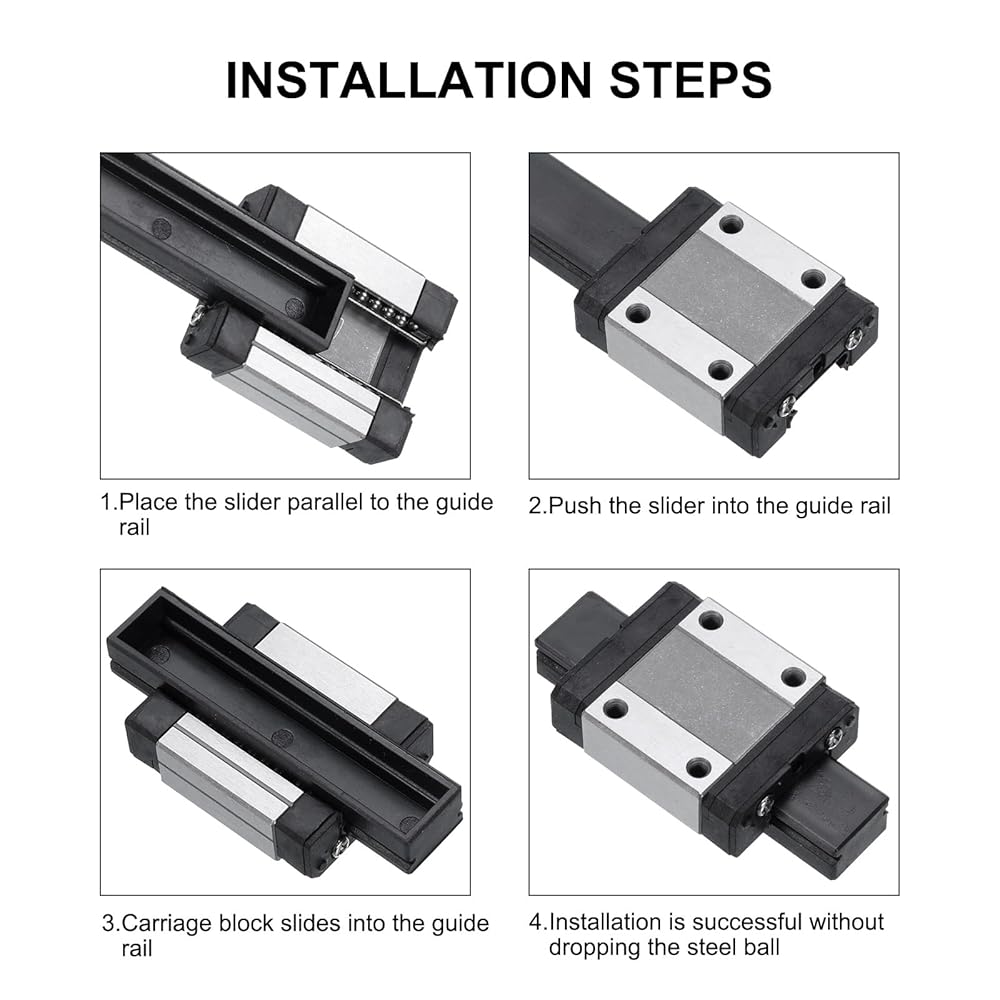 INSTALLATION STEPS

1.Place the slider parallel to the guide rail

2.Push the slider into the guide rail

3.Carriage block slides into the guide rail

4.Installation is successful without dropping the steel ball