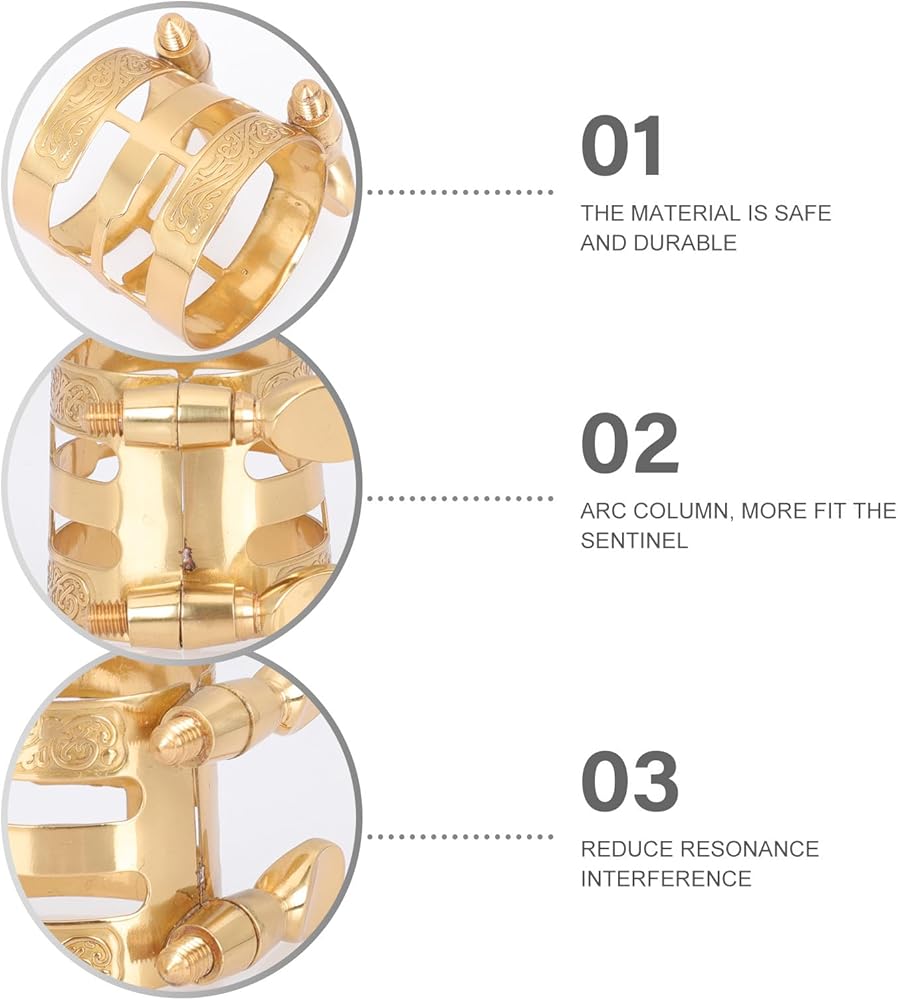 01

THE MATERIAL IS SAFE AND DURABLE

02

ARC COLUMN, MORE FIT THE SENTINEL

03

REDUCE RESONANCE INTERFERENCE