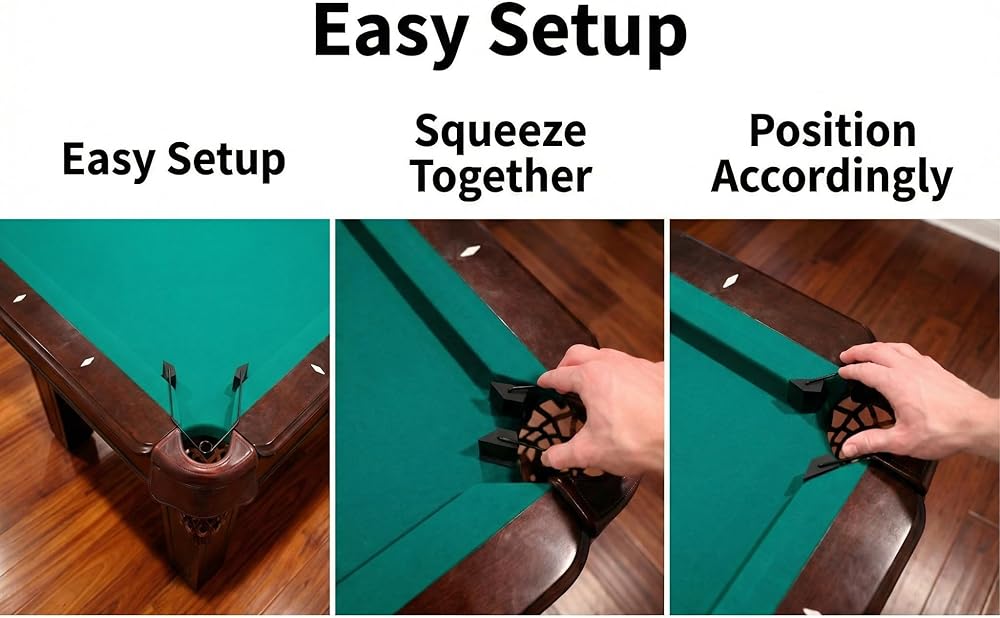 Easy Setup

Easy Setup

Squeeze Together

Position Accordingly