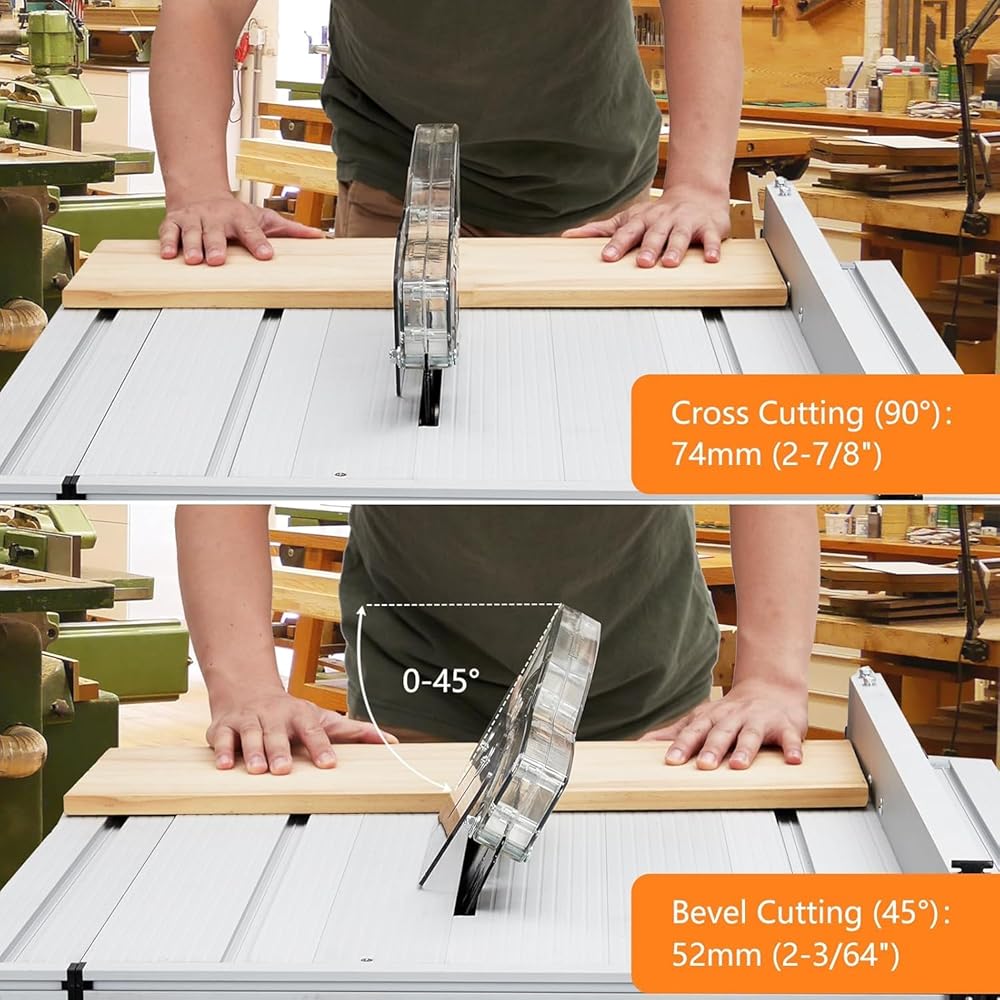 Cross Cutting (90°):
74mm (2-7/8")

0-45°

Bevel Cutting (45°):
52mm (2-3/64")