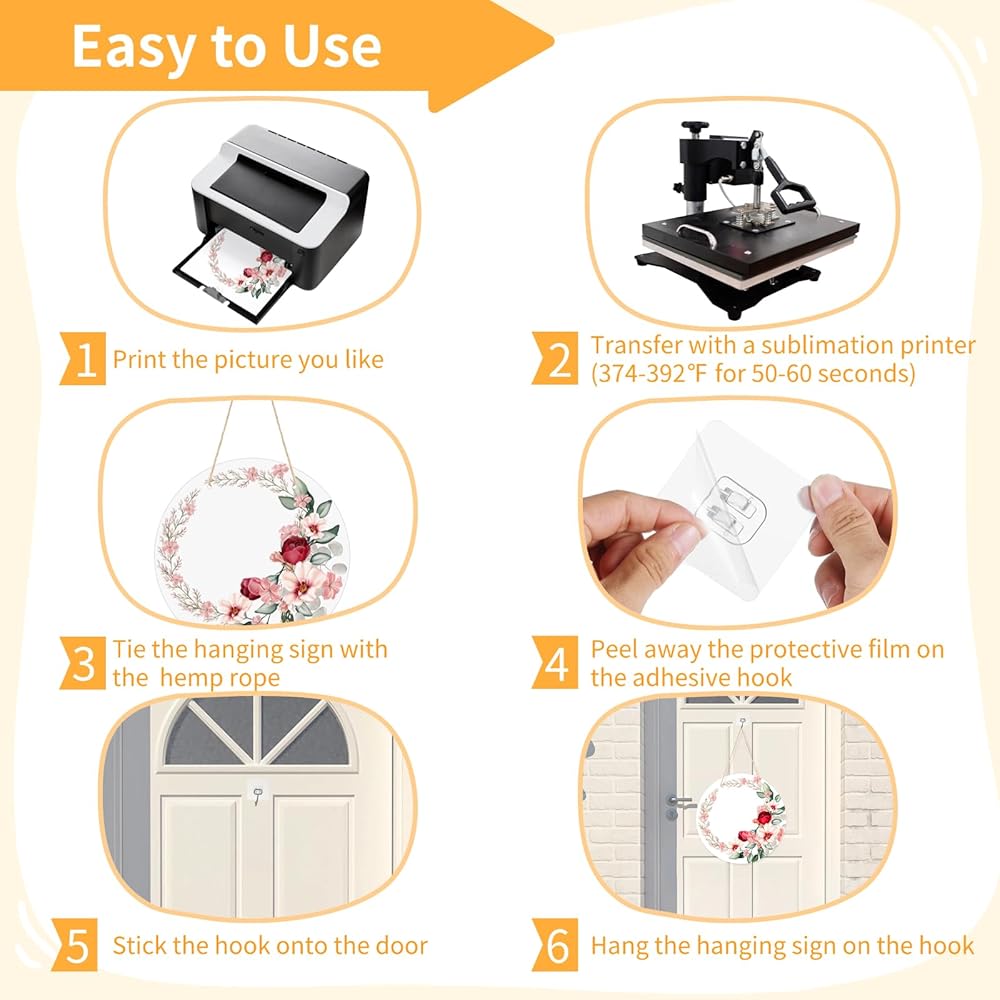 Easy to Use

1 Print the picture you like

2 Transfer with a sublimation printer (374-392°F for 50-60 seconds)

3 Tie the hanging sign with the hemp rope

4 Peel away the protective film on the adhesive hook

5 Stick the hook onto the door

6 Hang the hanging sign on the hook